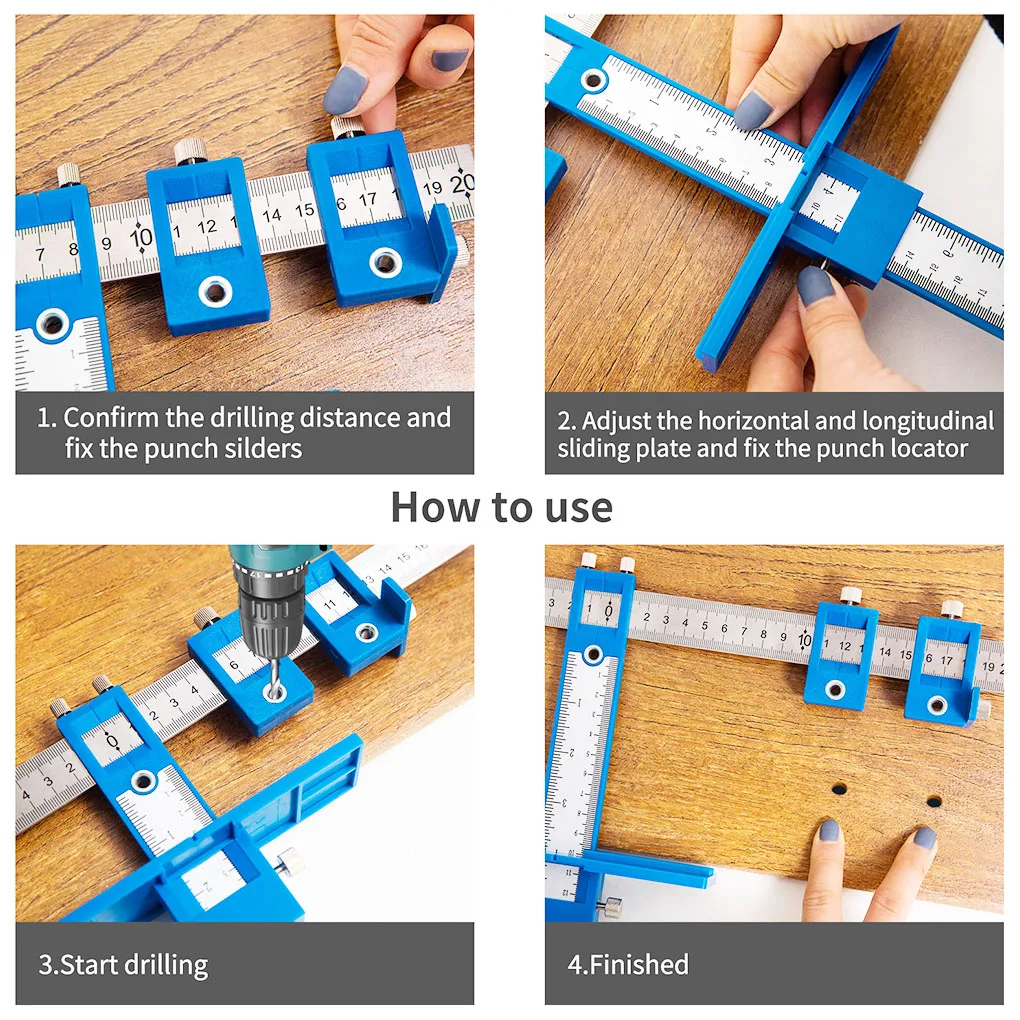 1. Confirm the drilling distance and fix the punch silders

2. Adjust the horizontal and longitudinal sliding plate and fix the punch locator

How to use

3.Start drilling

4.Finished