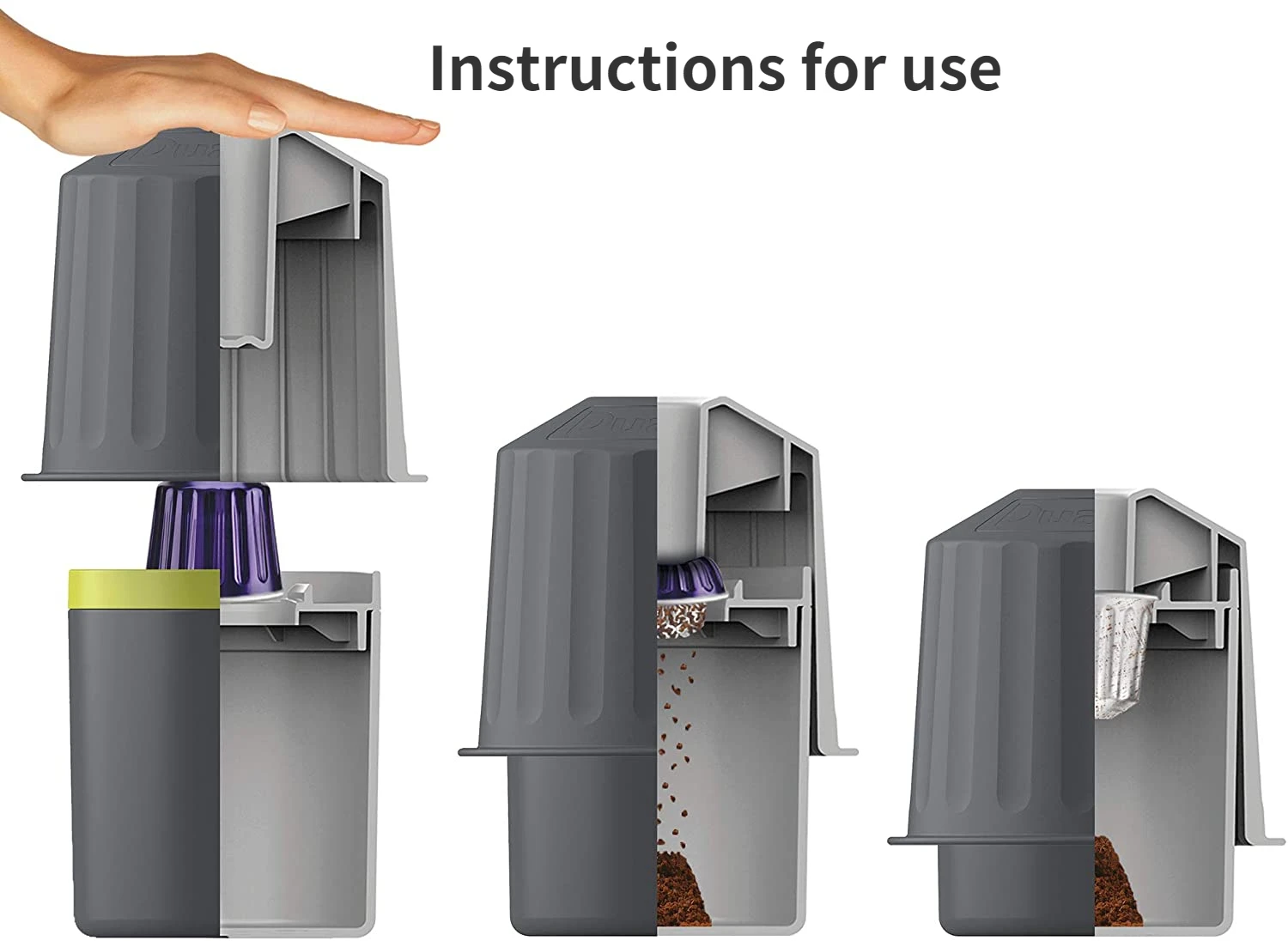 Instructions for use