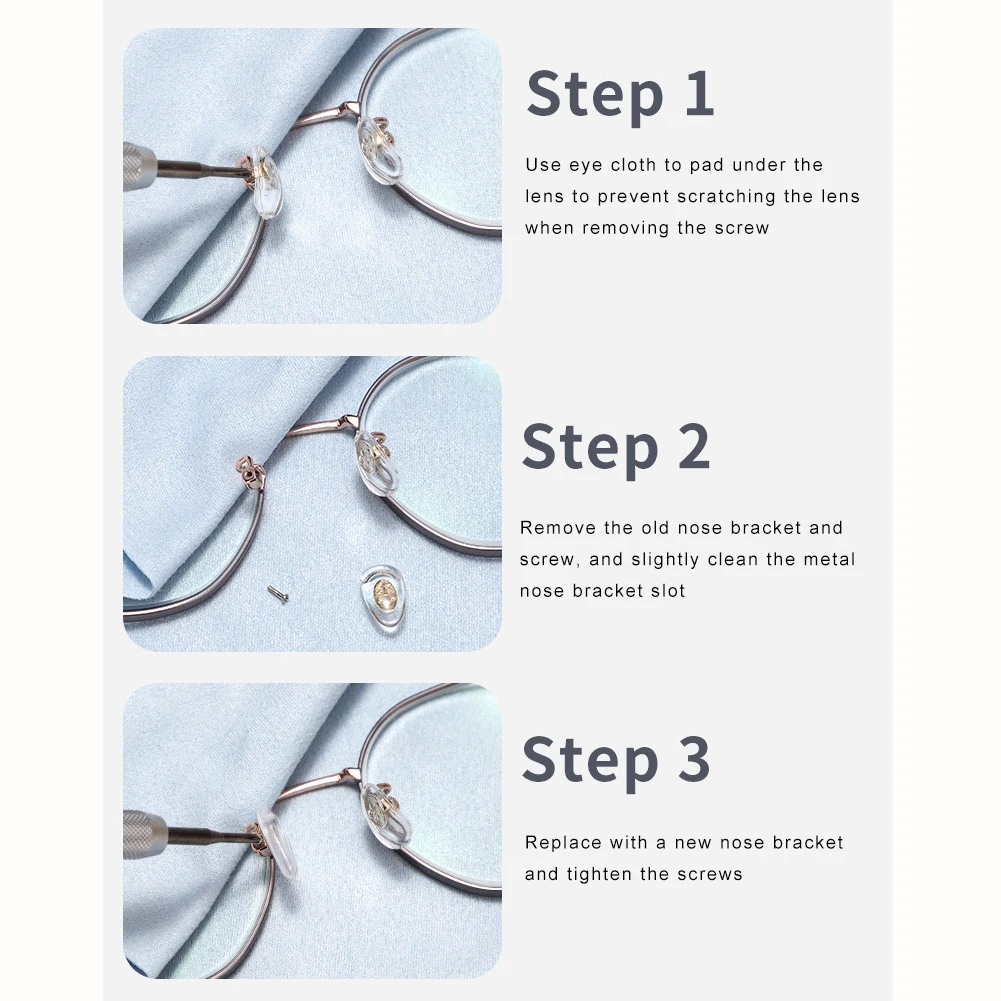 Step 1

Use eye cloth to pad under the lens to prevent scratching the lens when removing the screw

Step 2

Remove the old nose bracket and screw, and slightly clean the metal nose bracket slot

Step 3

Replace with a new nose bracket and tighten the screws