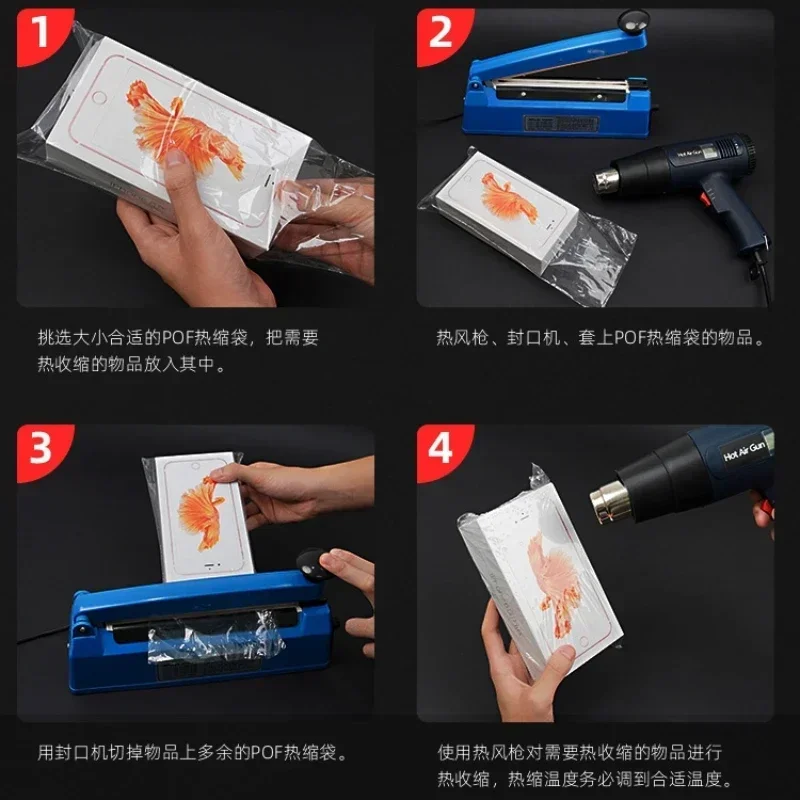 1

挑选大小合适的POF热缩袋，把需要热收缩的物品放入其中。

2

Hot Air Gun

热风枪、封口机、套上POF热缩袋的物品。

3

用封口机切掉物品上多余的POF热缩袋。

4

Hot Air Gun

使用热风枪对需要热收缩的物品进行热收缩，热缩温度务必调到合适温度。