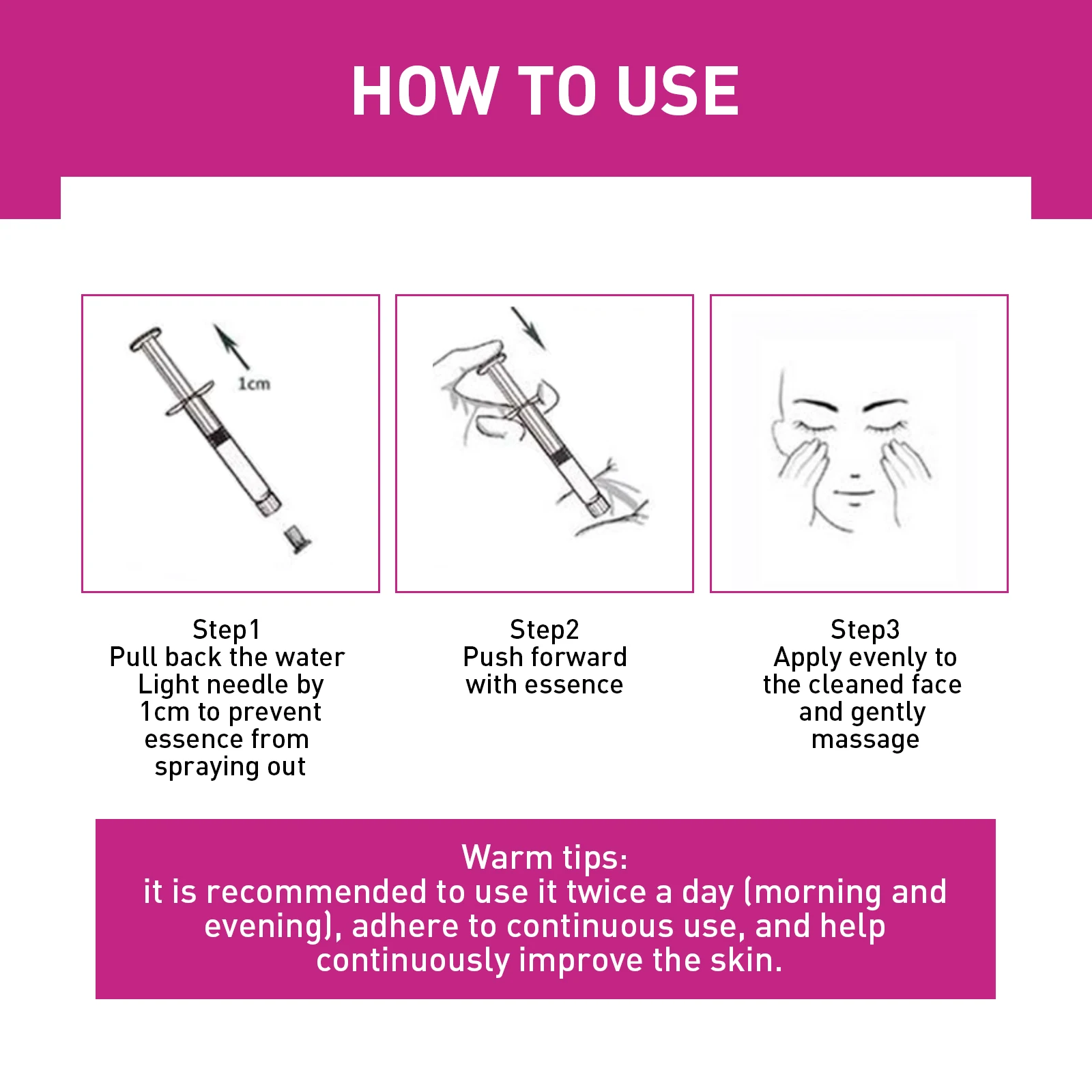 HOW TO USE

1cm

Step1
Pull back the water Light needle by 1cm to prevent essence from spraying out

Step2
Push forward with essence

Step3
Apply evenly to the cleaned face and gently massage

Warm tips:
it is recommended to use it twice a day (morning and evening), adhere to continuous use, and help continuously improve the skin.