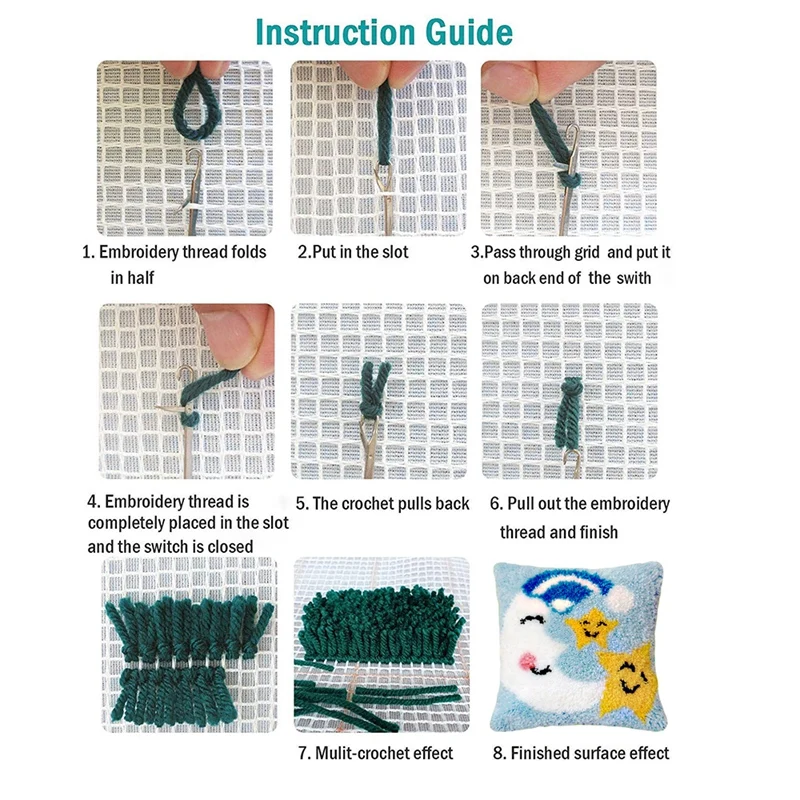 Instruction Guide

1. Embroidery thread folds in half

2.Put in the slot

3.Pass through grid and put it on back end of the swith

4. Embroidery thread is completely placed in the slot and the switch is closed

5. The crochet pulls back

6. Pull out the embroidery thread and finish

7. Mulit-crochet effect

8. Finished surface effect