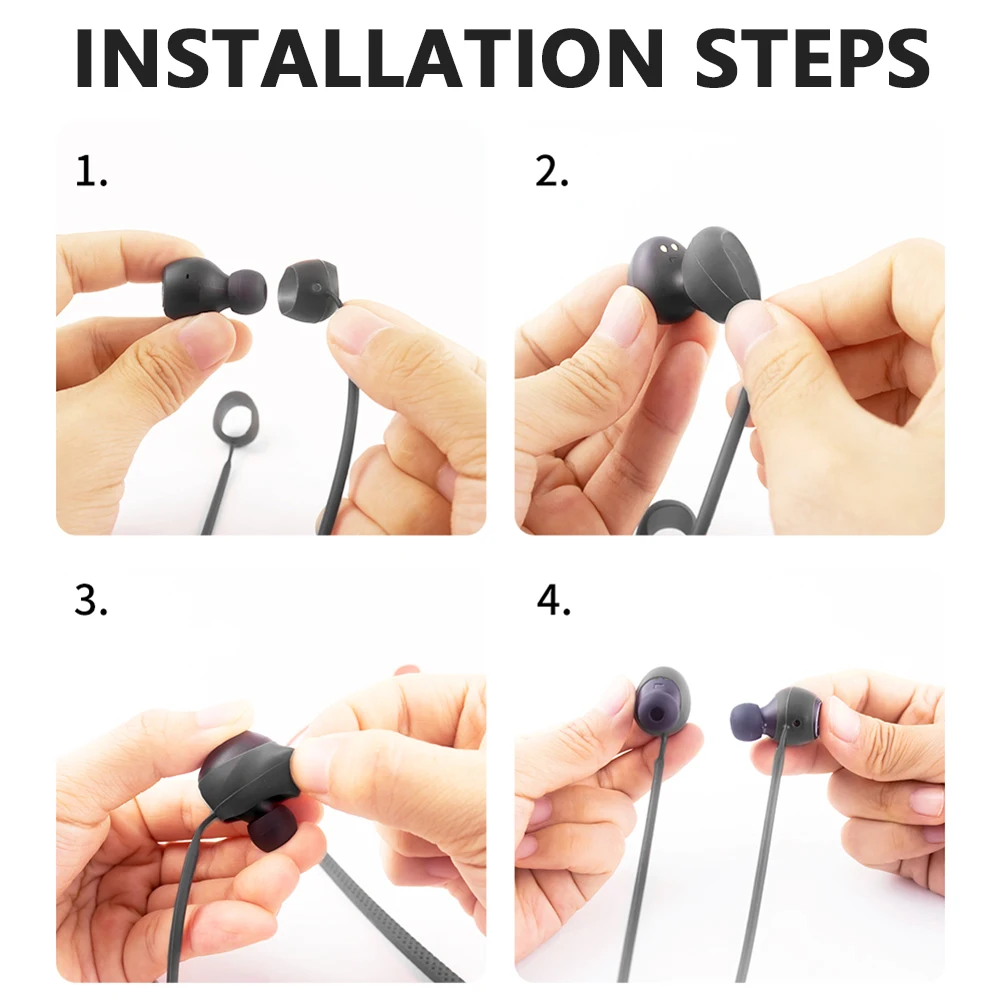 INSTALLATION STEPS

1.

2.

3.

4.