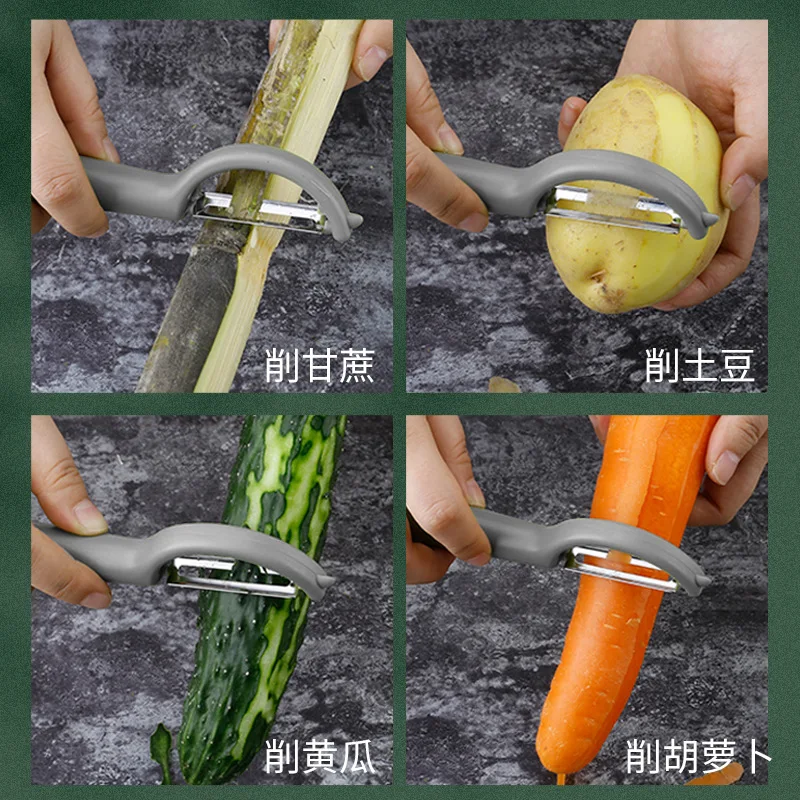 削甘蔗

削土豆

削黄瓜

削胡萝卜