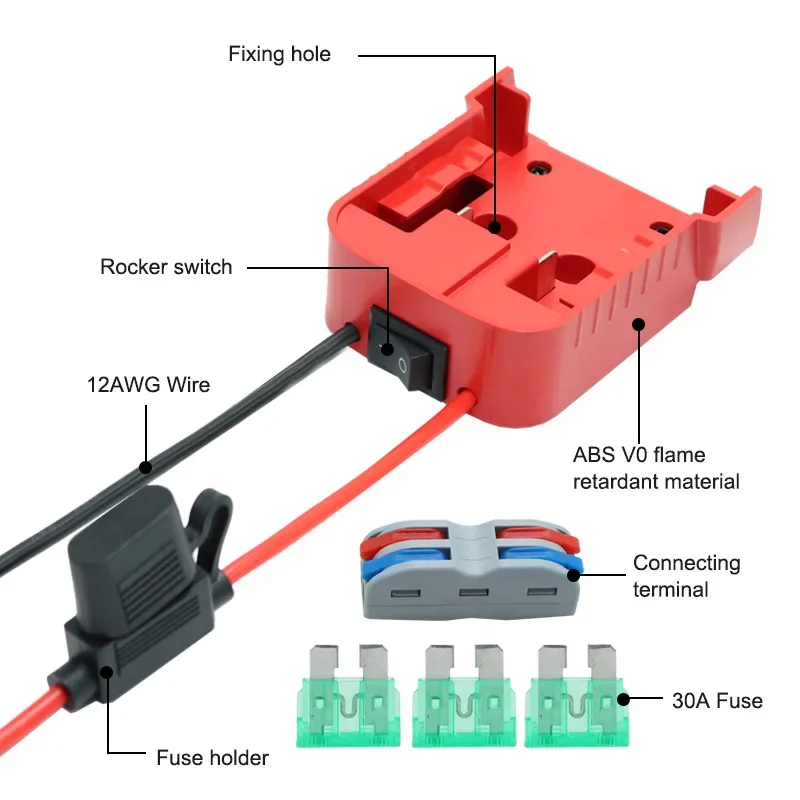 Fixing hole

Rocker switch

12AWG Wire

ABS V0 flame retardant material

Connecting terminal

30A Fuse

Fuse holder