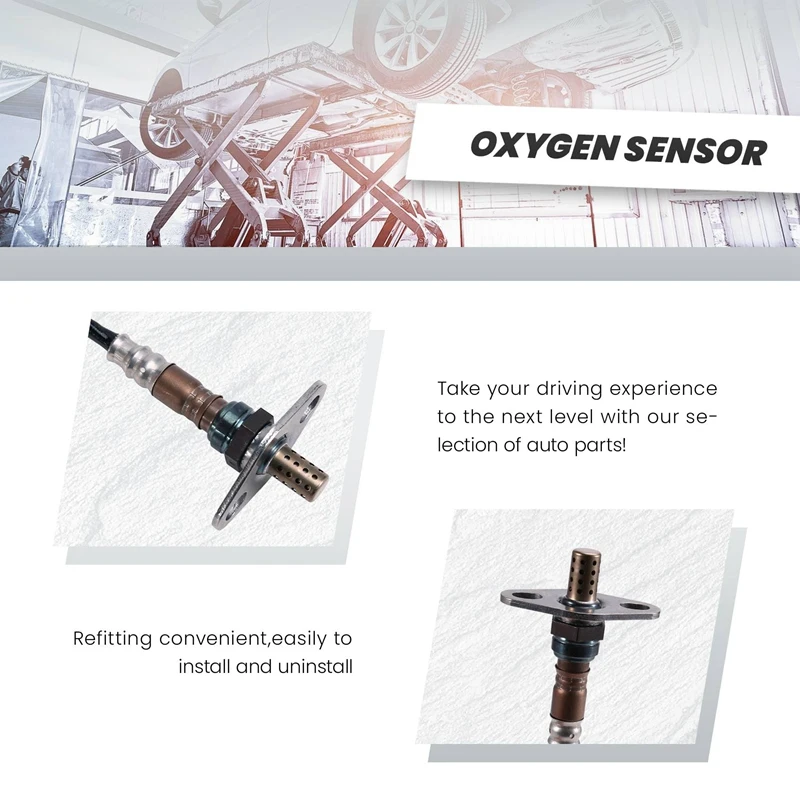 OXYGEN SENSOR

Take your driving experience to the next level with our selection of auto parts!

Refitting convenient,easily to install and uninstall