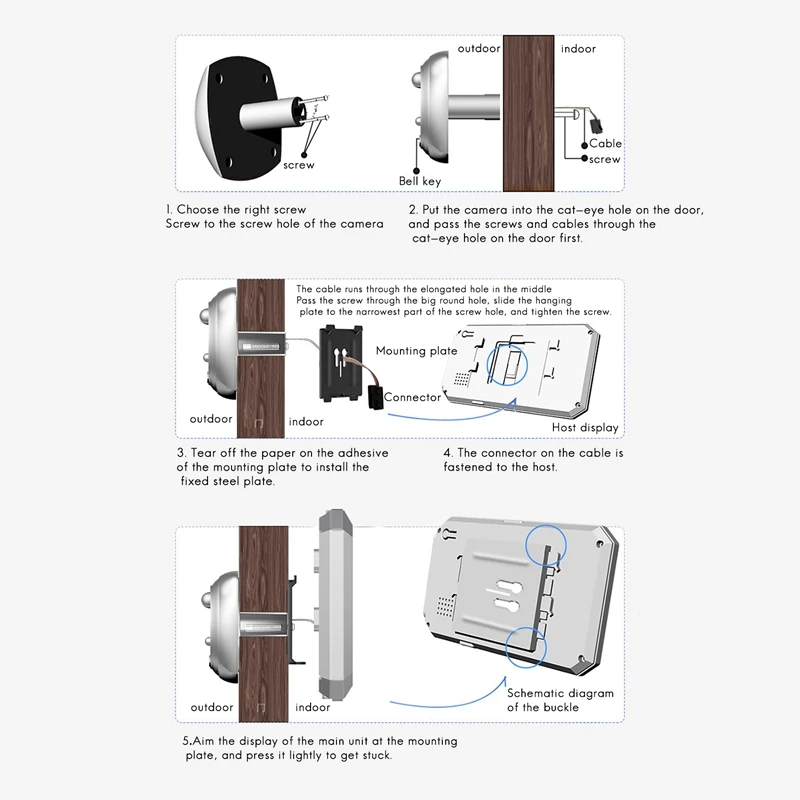 screw

outdoor

indoor

Cable

screw

Bell key

1. Choose the right screw
Screw to the screw hole of the camera

2. Put the camera into the cat-eye hole on the door, and pass the screws and cables through the cat-eye hole on the door first.

The cable runs through the elongated hole in the middle
Pass the screw through the big round hole, slide the hanging plate to the narrowest part of the screw hole, and tighten the screw.

Mounting plate

Connector

outdoor

indoor

Host display

3. Tear off the paper on the adhesive of the mounting plate to install the fixed steel plate.

4. The connector on the cable is fastened to the host.

outdoor

indoor

Schematic diagram of the buckle

5.Aim the display of the main unit at the mounting plate, and press it lightly to get stuck.