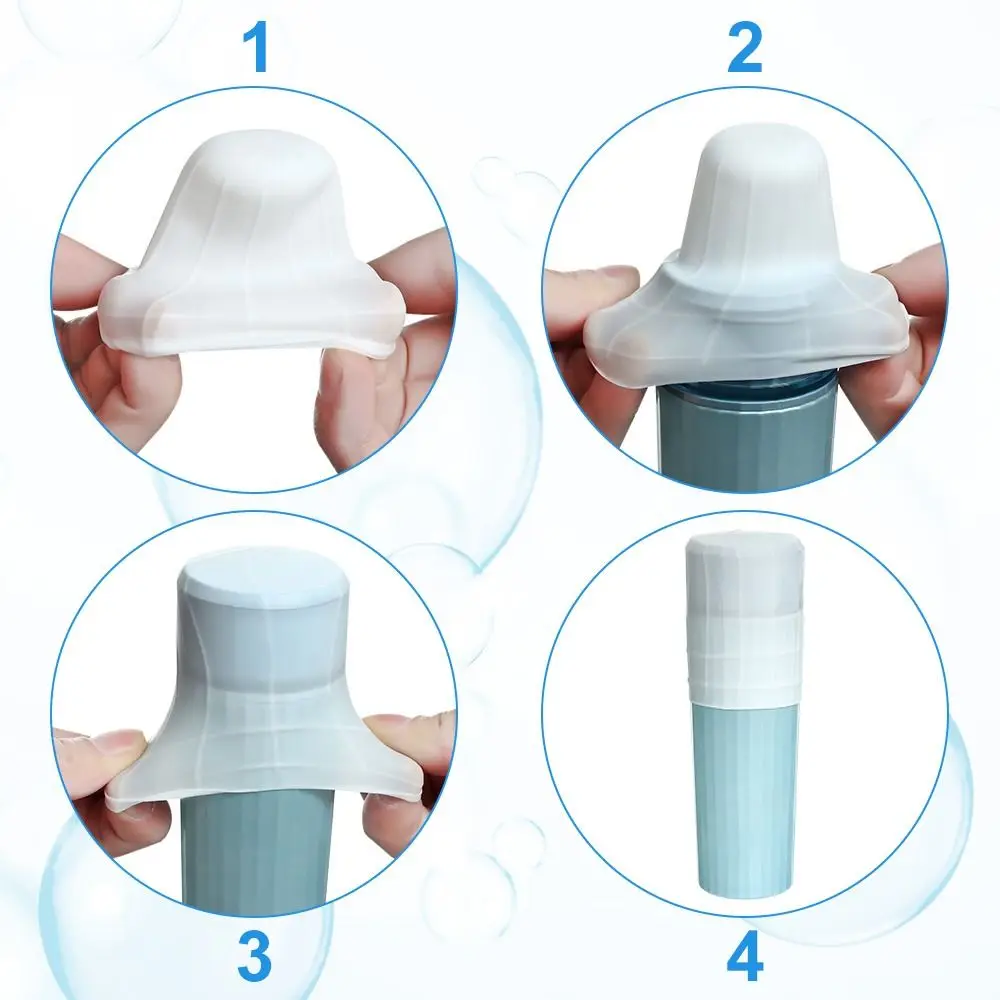 1

2

3

4