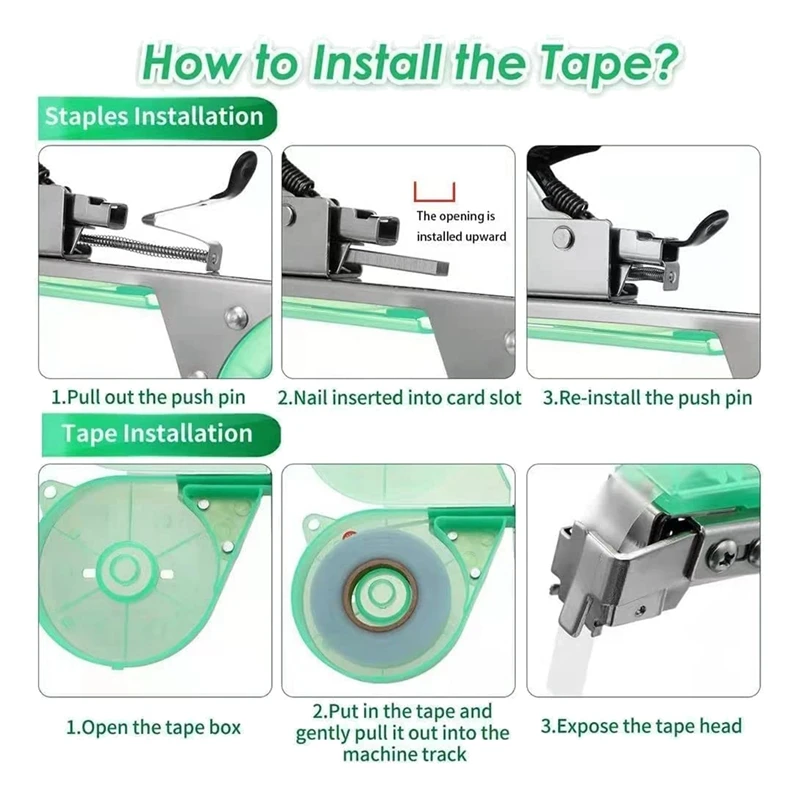 How to Install the Tape?

Staples Installation

The opening is installed upward

1.Pull out the push pin

2.Nail inserted into card slot

3.Re-install the push pin

Tape Installation

1.Open the tape box

2.Put in the tape and gently pull it out into the machine track

3.Expose the tape head