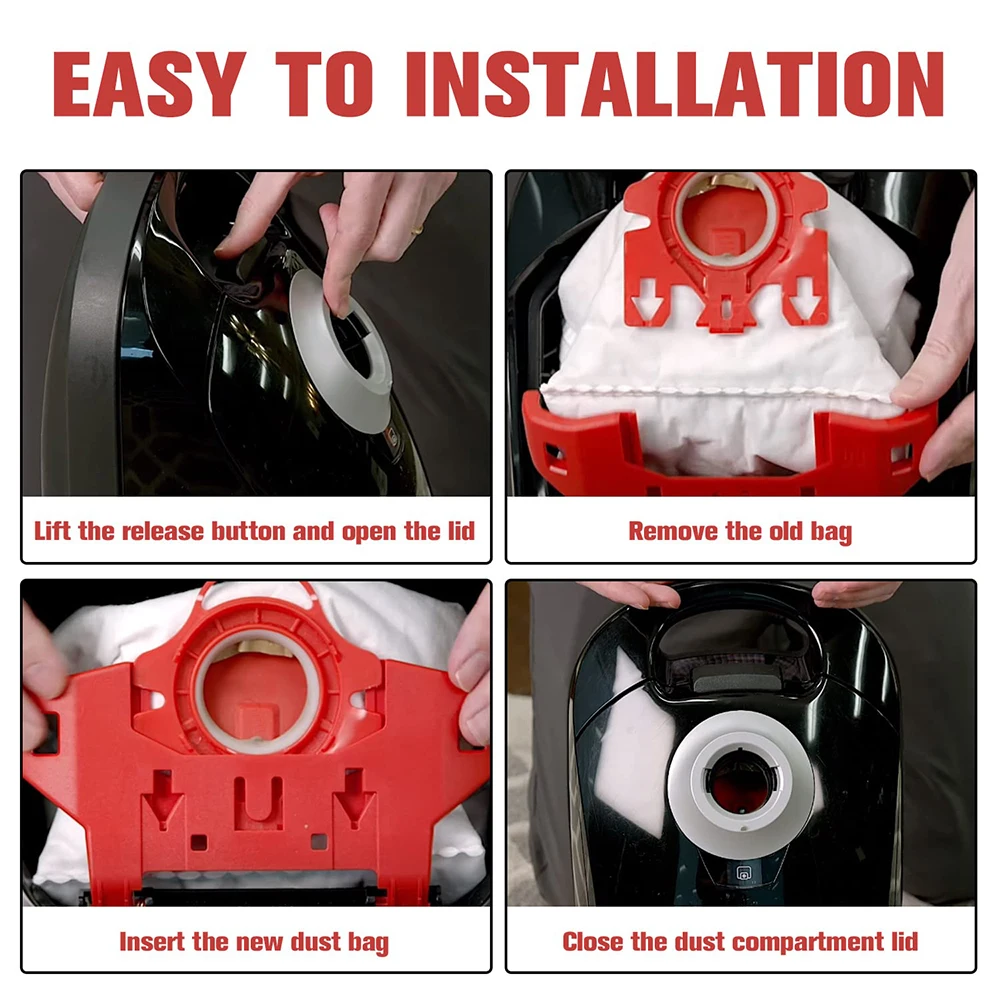 EASY TO INSTALLATION

Lift the release button and open the lid

Remove the old bag

Insert the new dust bag

Close the dust compartment lid