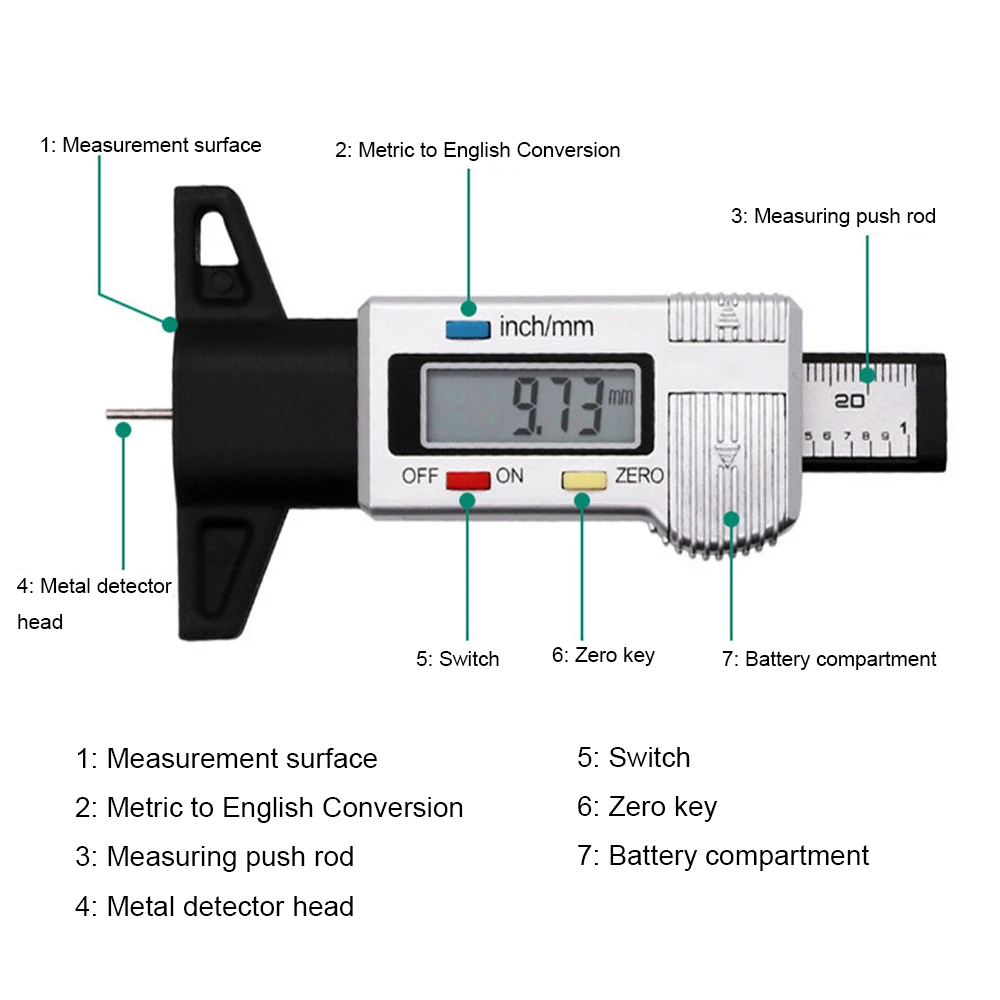 1: Measurement surface

2: Metric to English Conversion

3: Measuring push rod

inch/mm

9.73 mm

20

5 6 7 8 9 1

OFF ON ZERO

4: Metal detector head

5: Switch

6: Zero key

7: Battery compartment

1: Measurement surface
2: Metric to English Conversion
3: Measuring push rod
4: Metal detector head

5: Switch
6: Zero key
7: Battery compartment