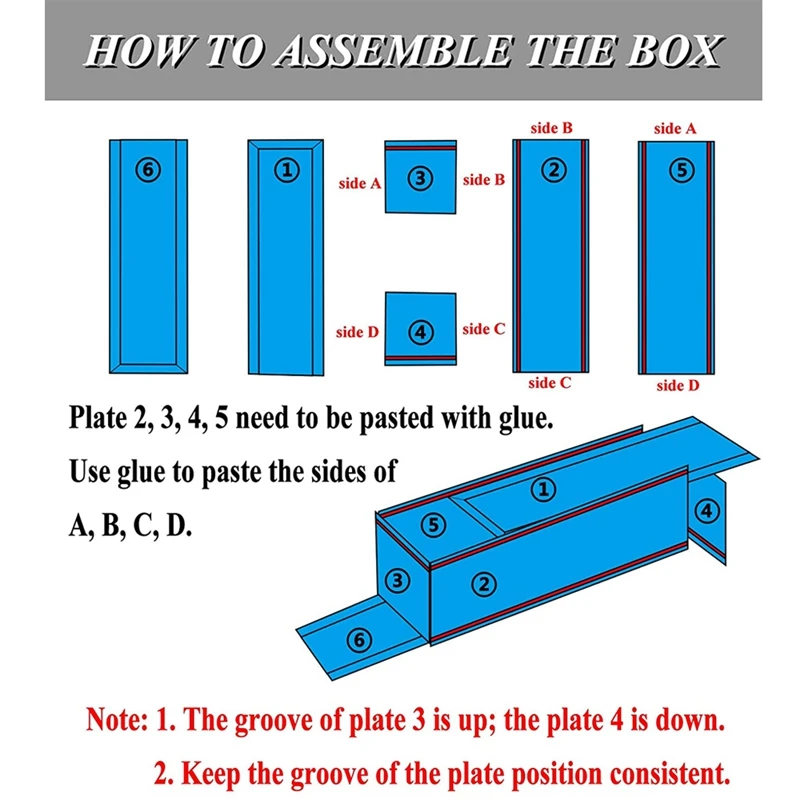 HOW TO ASSEMBLE THE BOX

⑥

①

side A ③ side B

side D ④ side C

side B
②
side C

side A
⑤
side D

Plate 2, 3, 4, 5 need to be pasted with glue.

Use glue to paste the sides of A, B, C, D.

①
⑤
④
③
②
⑥

Note: 1. The groove of plate 3 is up; the plate 4 is down.

2. Keep the groove of the plate position consistent.