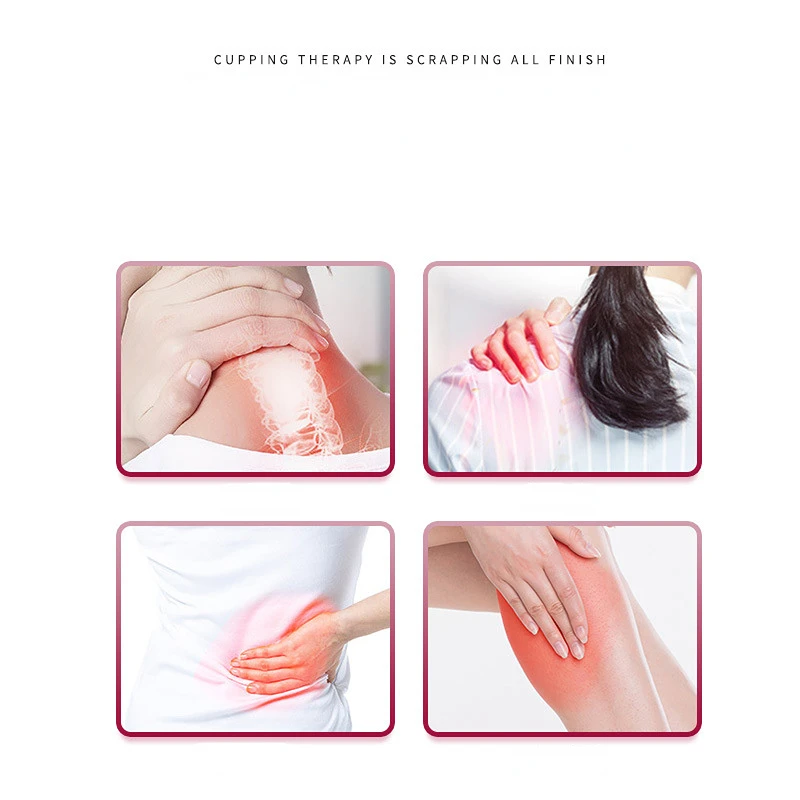 CUPPING THERAPY IS SCRAPPING ALL FINISH