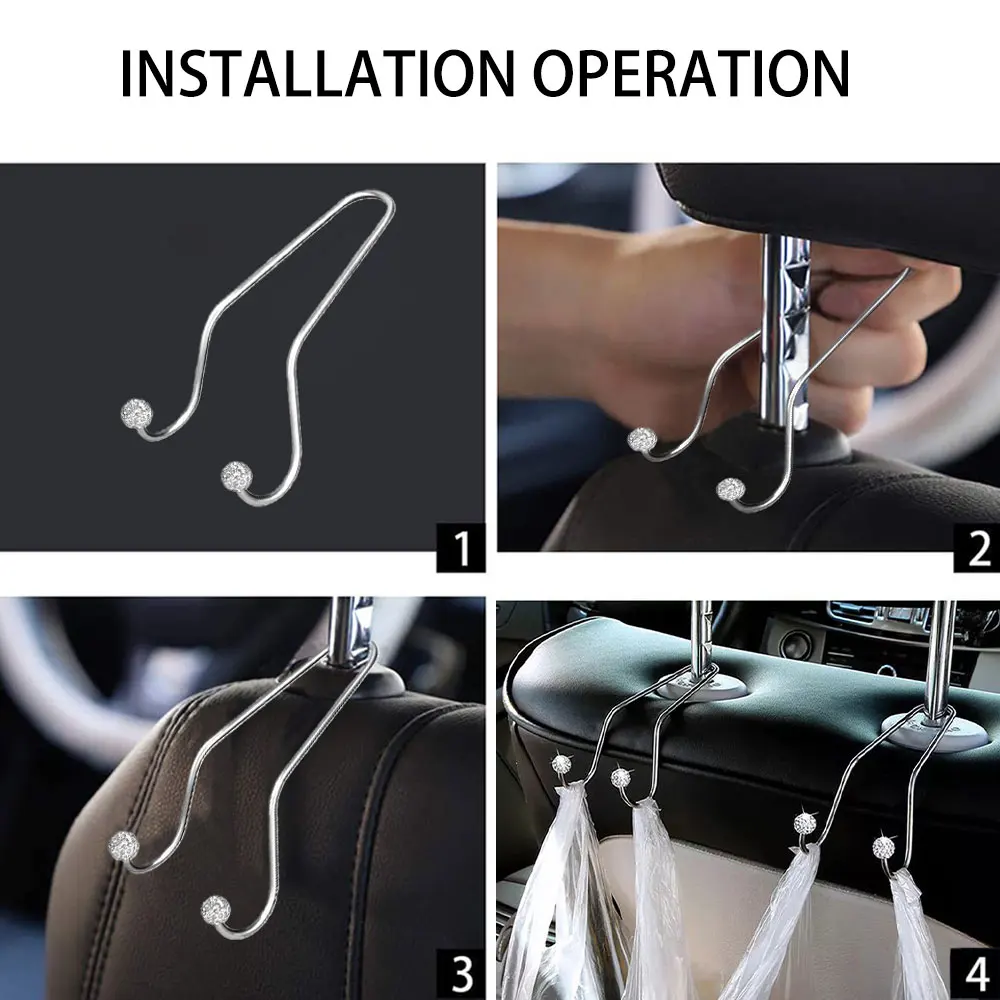 INSTALLATION OPERATION

1

2

3

4