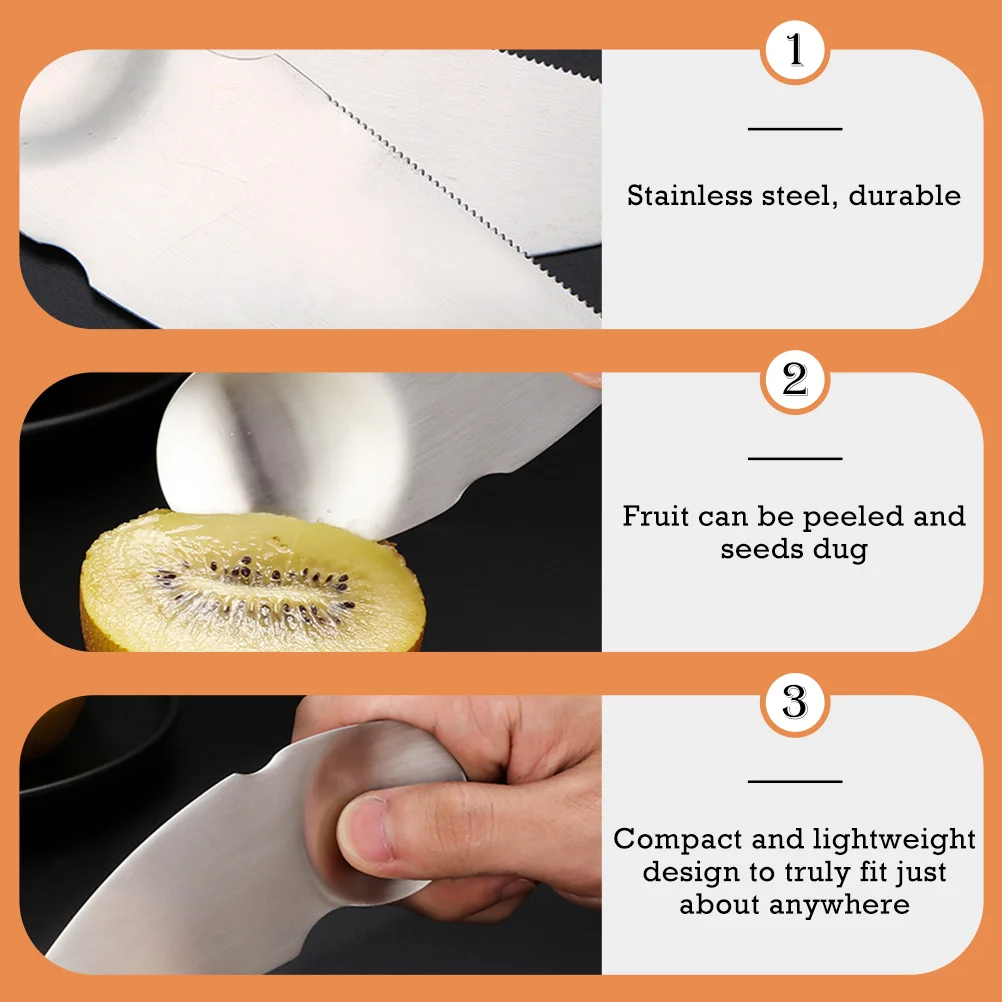 1

Stainless steel, durable

2

Fruit can be peeled and seeds dug

3

Compact and lightweight design to truly fit just about anywhere