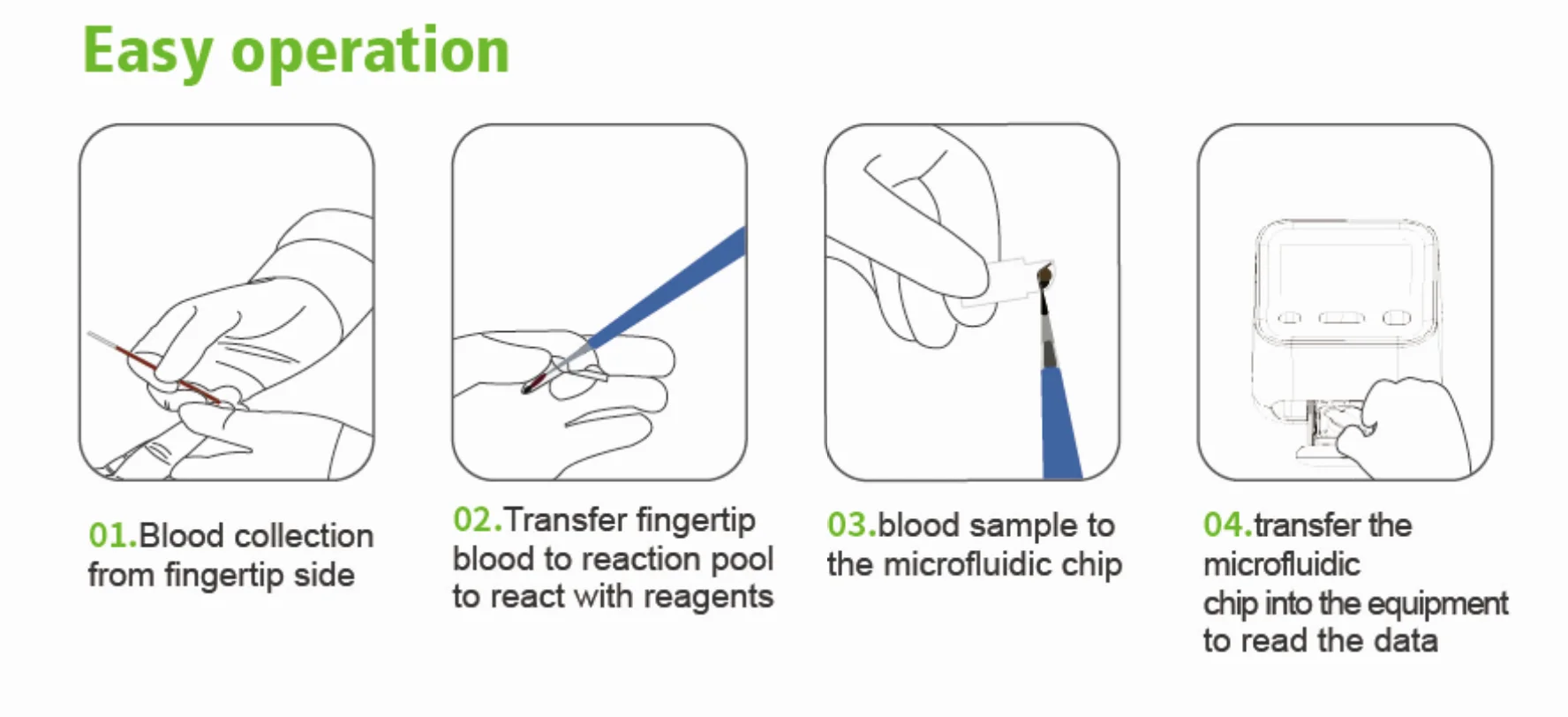 Easy operation

01.Blood collection from fingertip side

02.Transfer fingertip blood to reaction pool to react with reagents

03.blood sample to the microfluidic chip

04.transfer the microfluidic chip into the equipment to read the data