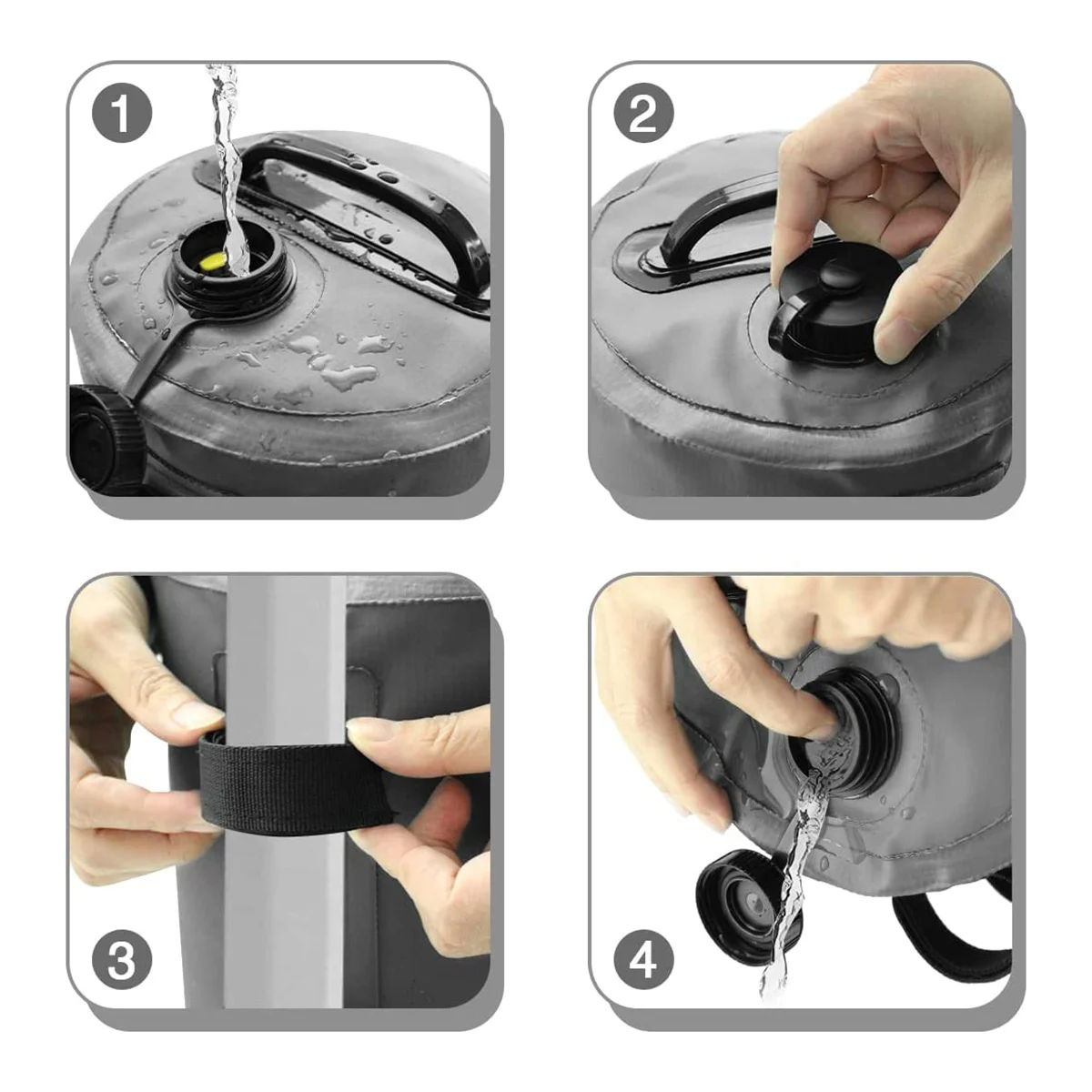 1

2

3

4