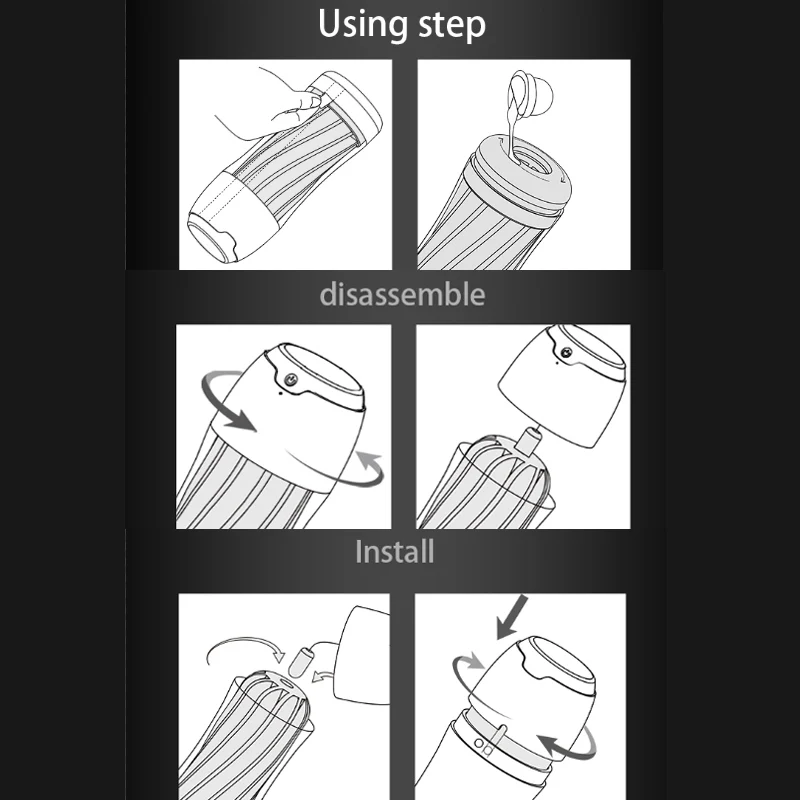 Using step

disassemble

Install