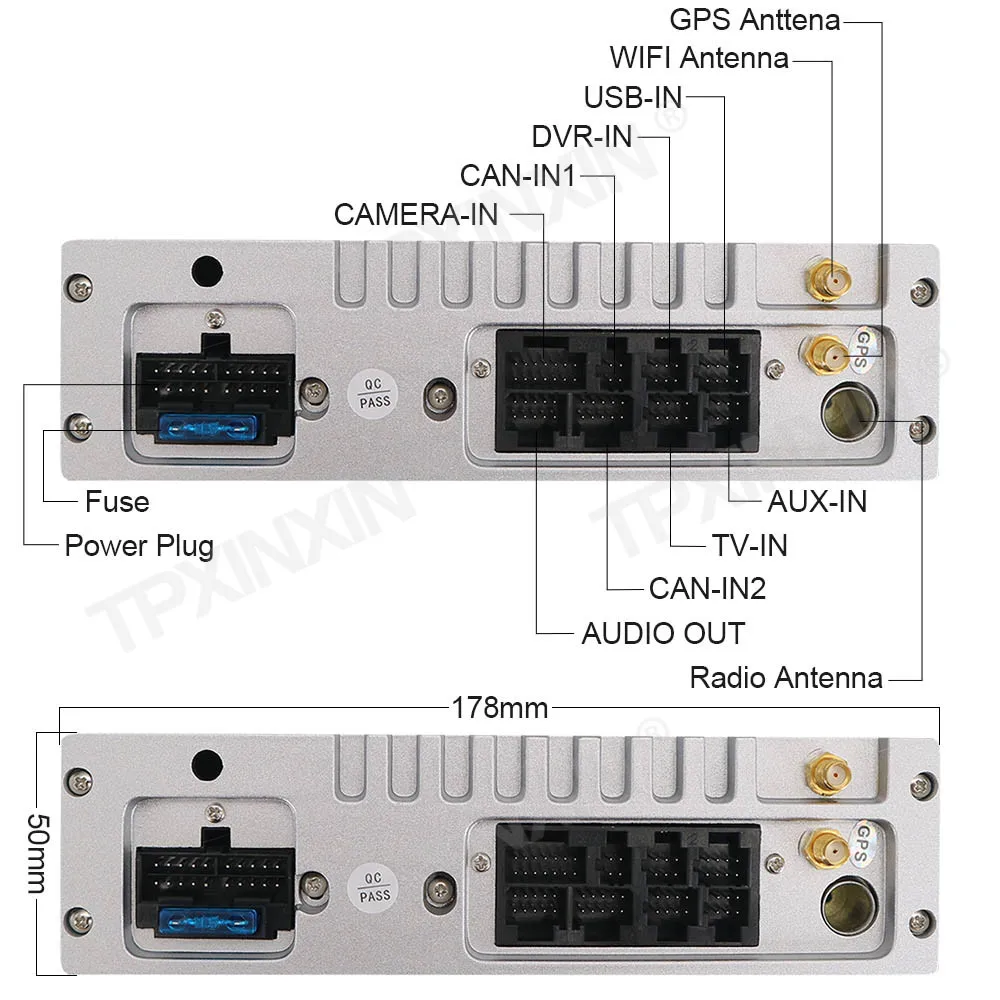 GPS Anttena
WIFI Antenna
USB-IN
DVR-IN
CAN-IN1
CAMERA-IN

QC
PASS

GPS

Fuse
Power Plug

AUX-IN
TV-IN
CAN-IN2
AUDIO OUT
Radio Antenna

TPXINXIN

178mm
50mm

QC
PASS

GPS