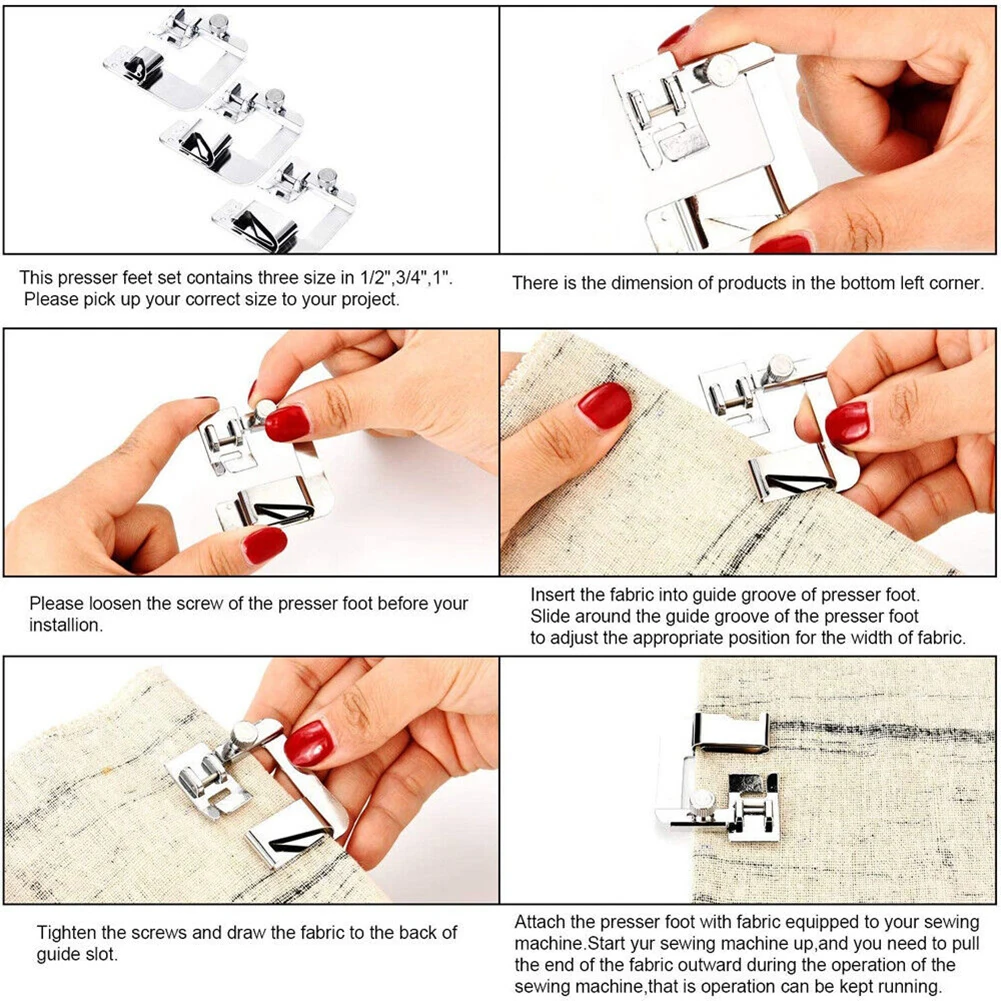 This presser feet set contains three size in 1/2",3/4",1". Please pick up your correct size to your project.

There is the dimension of products in the bottom left corner.

Please loosen the screw of the presser foot before your installion.

Insert the fabric into guide groove of presser foot. Slide around the guide groove of the presser foot to adjust the appropriate position for the width of fabric.

Tighten the screws and draw the fabric to the back of guide slot.

Attach the presser foot with fabric equipped to your sewing machine.Start yur sewing machine up,and you need to pull the end of the fabric outward during the operation of the sewing machine,that is operation can be kept running.