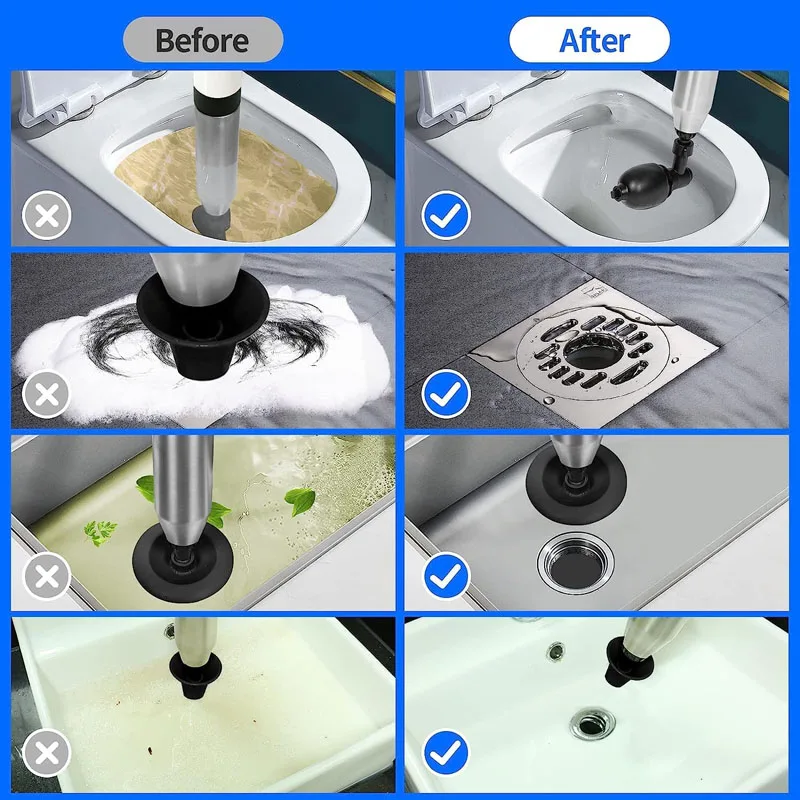 Before

After