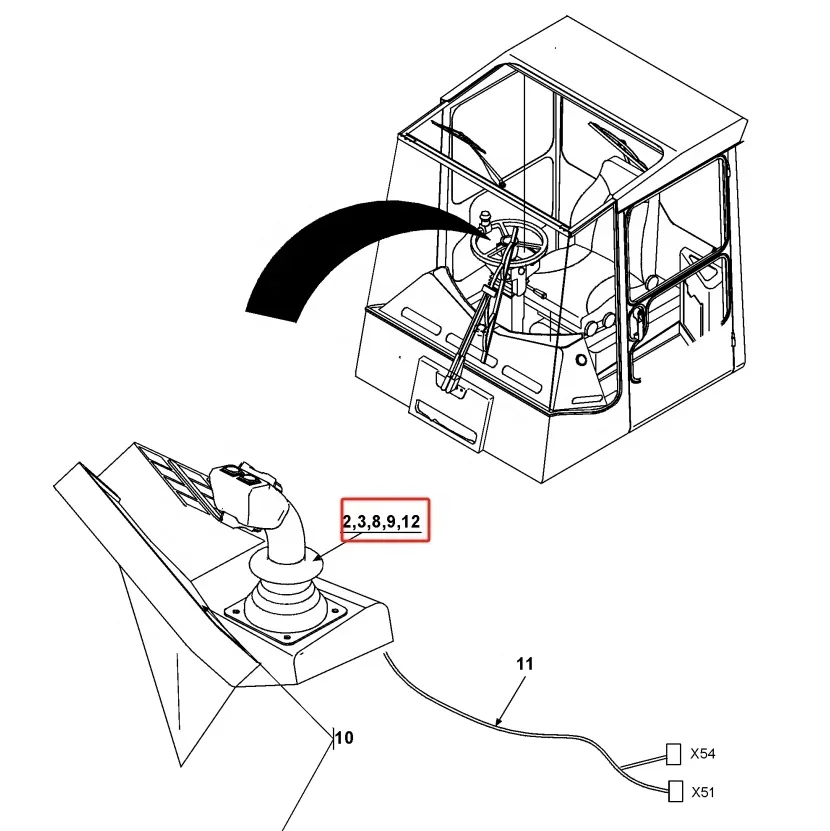 2,3,8,9,12

11

10

X54

X51