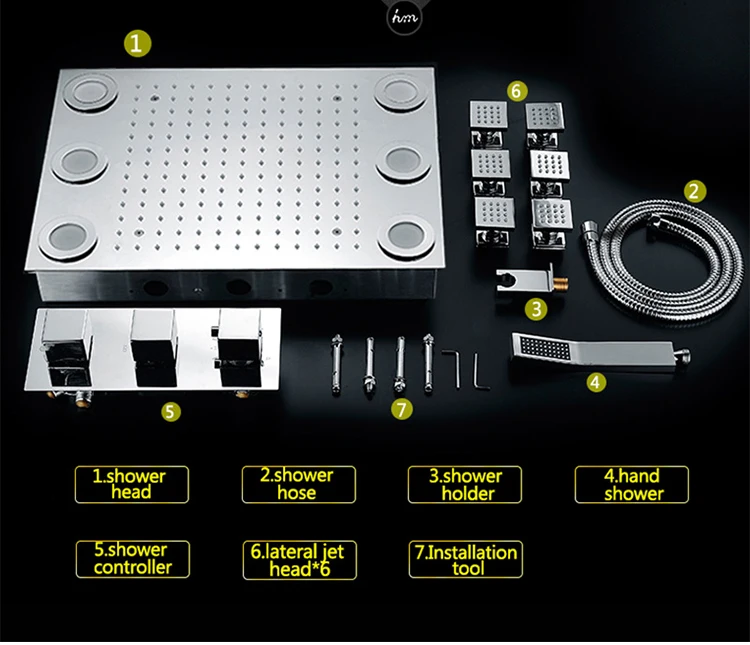 hm

1

6

2

3

4

5

7

1.shower head

2.shower hose

3.shower holder

4.hand shower

5.shower controller

6.lateral jet head*6

7.Installation tool