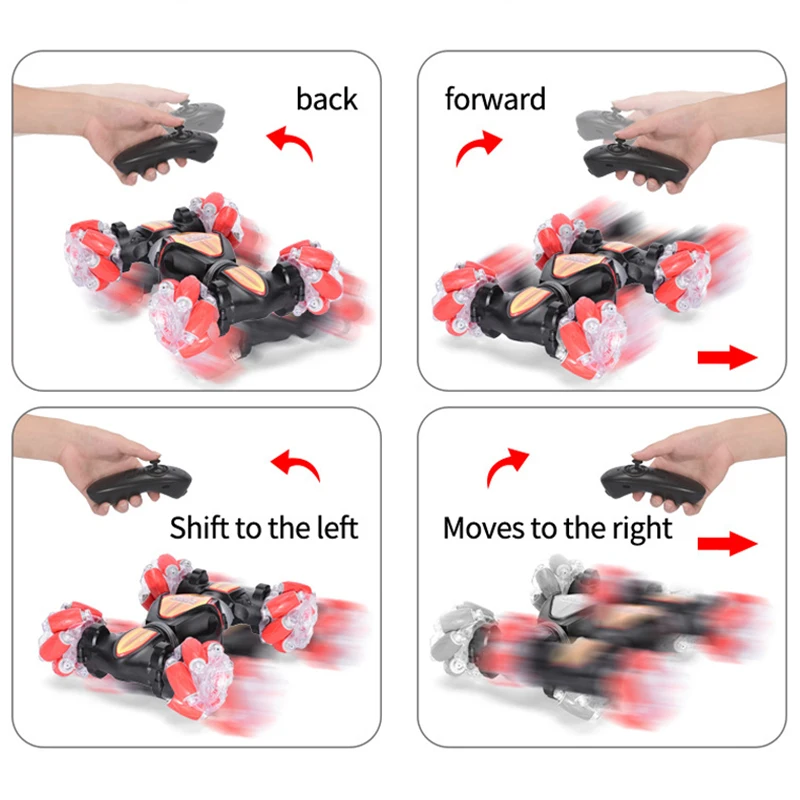 back

forward

Shift to the left

Moves to the right