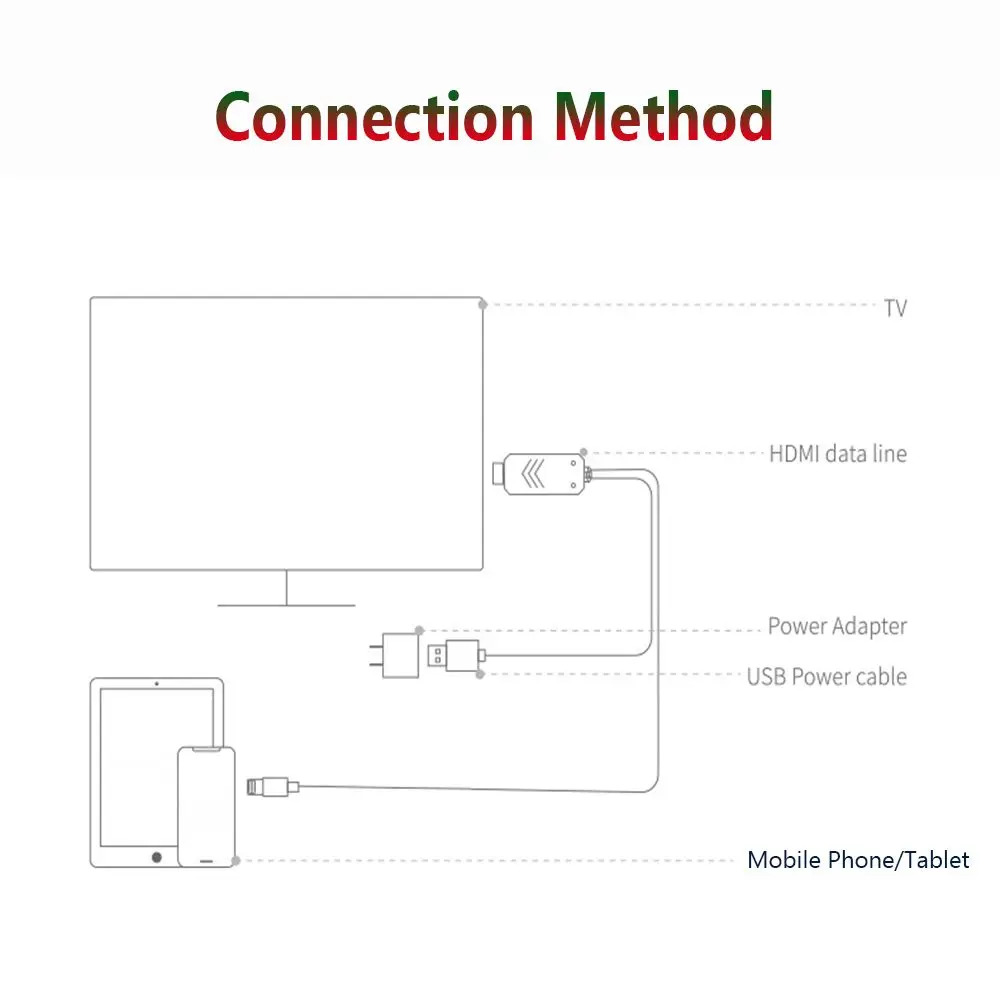 Connection Method

TV

HDMI data line

Power Adapter

USB Power cable

Mobile Phone/Tablet