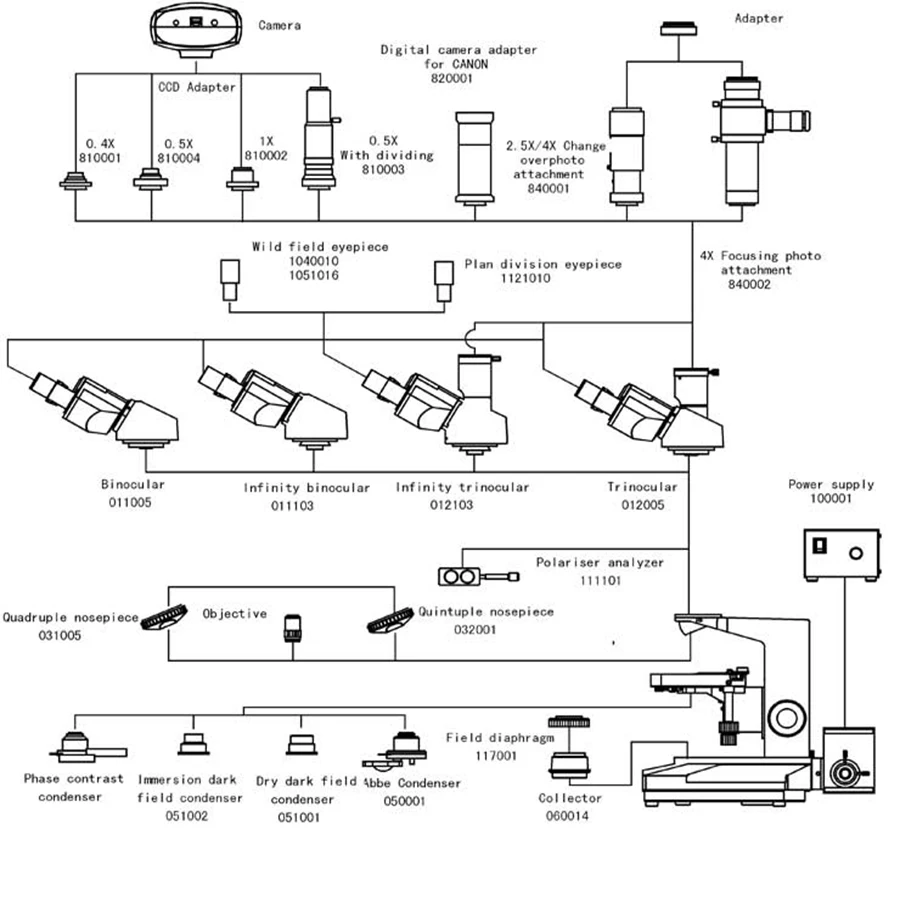 Camera

Adapter

Digital camera adapter for CANON 820001

CCD Adapter

0.4X 810001

0.5X 810004

1X 810002

0.5X With dividing 810003

2.5X/4X Change overphoto attachment 840001

Wild field eyepiece 1040010 1051016

Plan division eyepiece 1121010

4X Focusing photo attachment 840002

Binocular 011005

Infinity binocular 011103

Infinity trinocular 012103

Trinocular 012005

Power supply 100001

Polariser analyzer 111101

Quadruple nosepiece 031005

Objective

Quintuple nosepiece 032001

Field diaphragm 117001

Phase contrast condenser

Immersion dark field condenser 051002

Dry dark field condenser 051001

Abbe Condenser 050001

Collector 060014