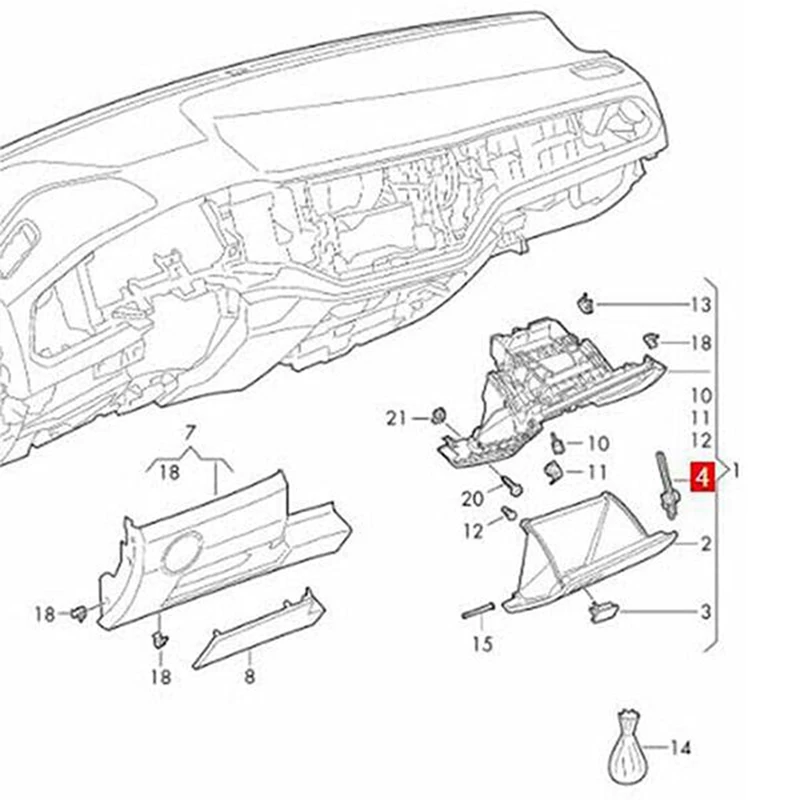 13
18
10
11
12
21
10
11
4
1
20
12
2
3
15
7
18
18
18
8
14