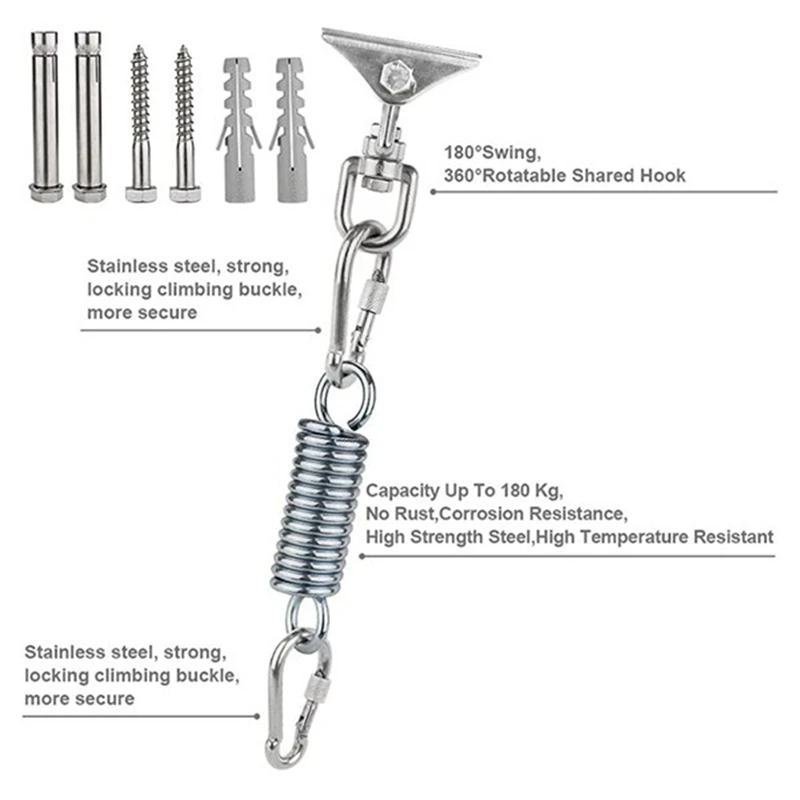 180°Swing,
360°Rotatable Shared Hook

Stainless steel, strong, locking climbing buckle, more secure

Capacity Up To 180 Kg,
No Rust,Corrosion Resistance,
High Strength Steel,High Temperature Resistant

Stainless steel, strong, locking climbing buckle, more secure