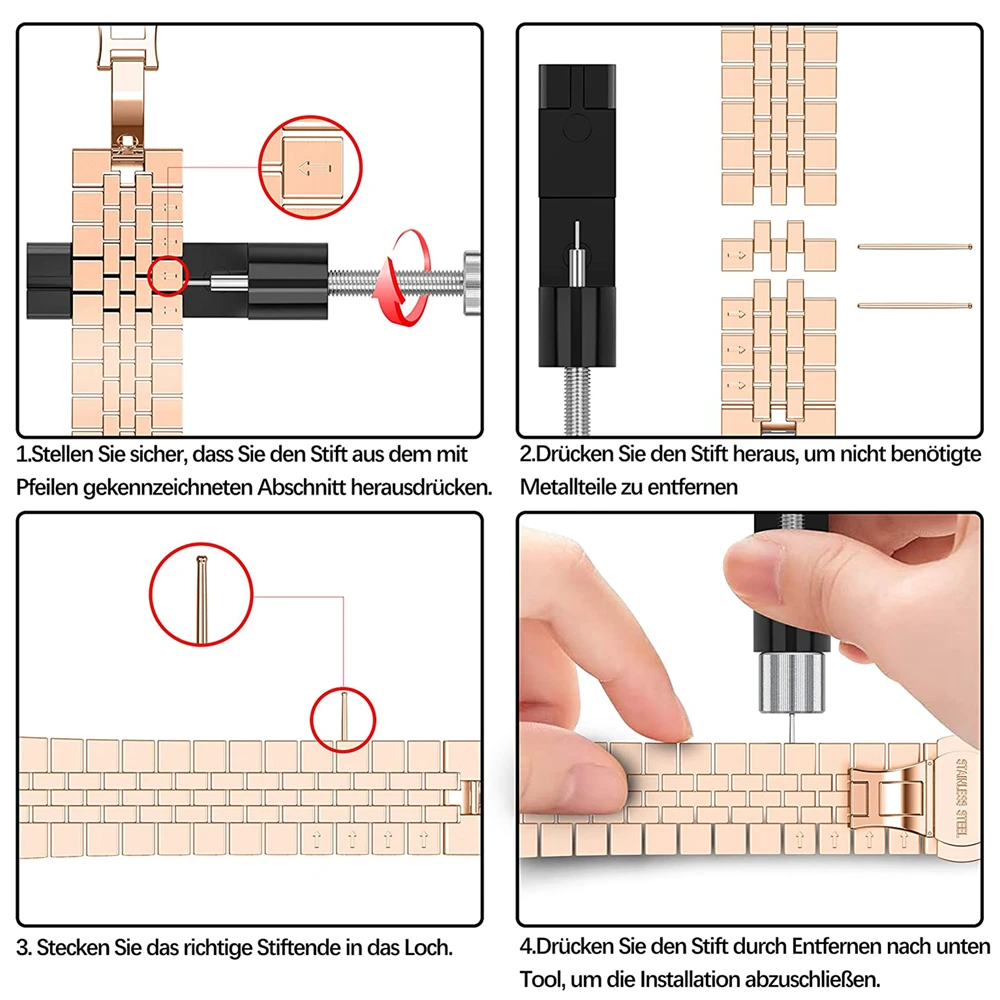 1.Stellen Sie sicher, dass Sie den Stift aus dem mit Pfeilen gekennzeichneten Abschnitt herausdrücken.

2.Drücken Sie den Stift heraus, um nicht benötigte Metallteile zu entfernen

3. Stecken Sie das richtige Stiftende in das Loch.

STAINLESS STEEL

4.Drücken Sie den Stift durch Entfernen nach unten Tool, um die Installation abzuschließen.