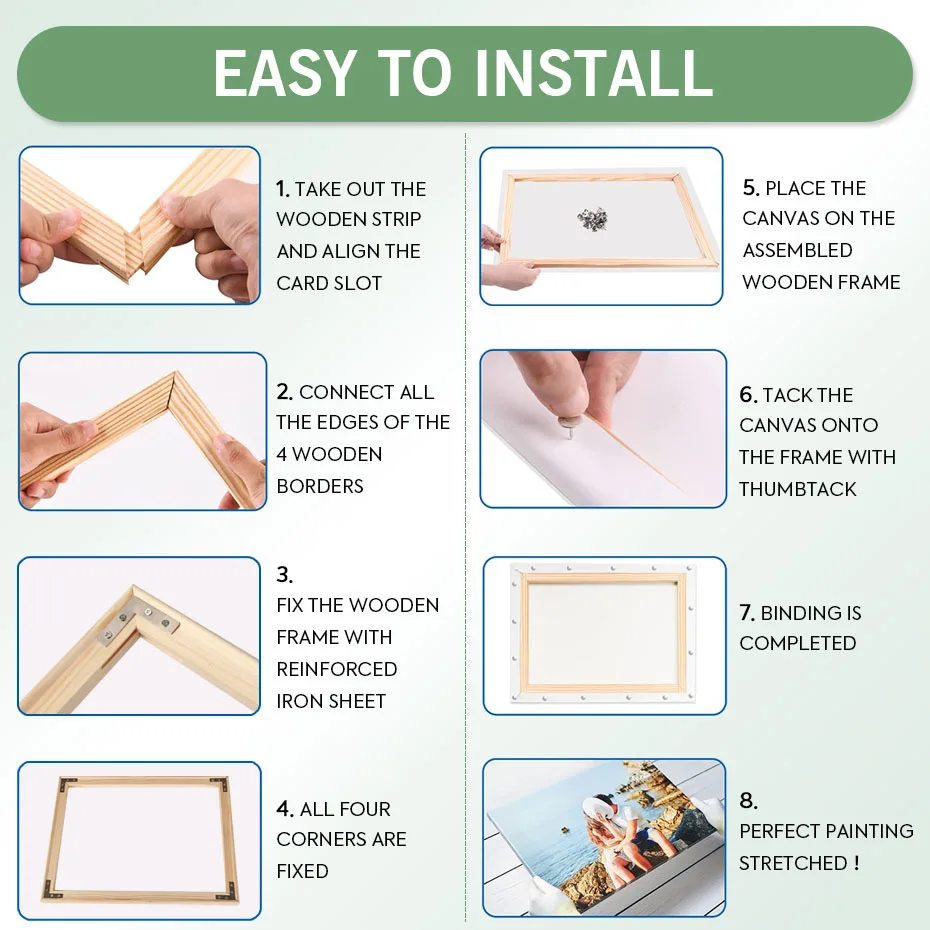 EASY TO INSTALL

1. TAKE OUT THE WOODEN STRIP AND ALIGN THE CARD SLOT

2. CONNECT ALL THE EDGES OF THE 4 WOODEN BORDERS

3. FIX THE WOODEN FRAME WITH REINFORCED IRON SHEET

4. ALL FOUR CORNERS ARE FIXED

5. PLACE THE CANVAS ON THE ASSEMBLED WOODEN FRAME

6. TACK THE CANVAS ONTO THE FRAME WITH THUMBTACK

7. BINDING IS COMPLETED

8. PERFECT PAINTING STRETCHED !