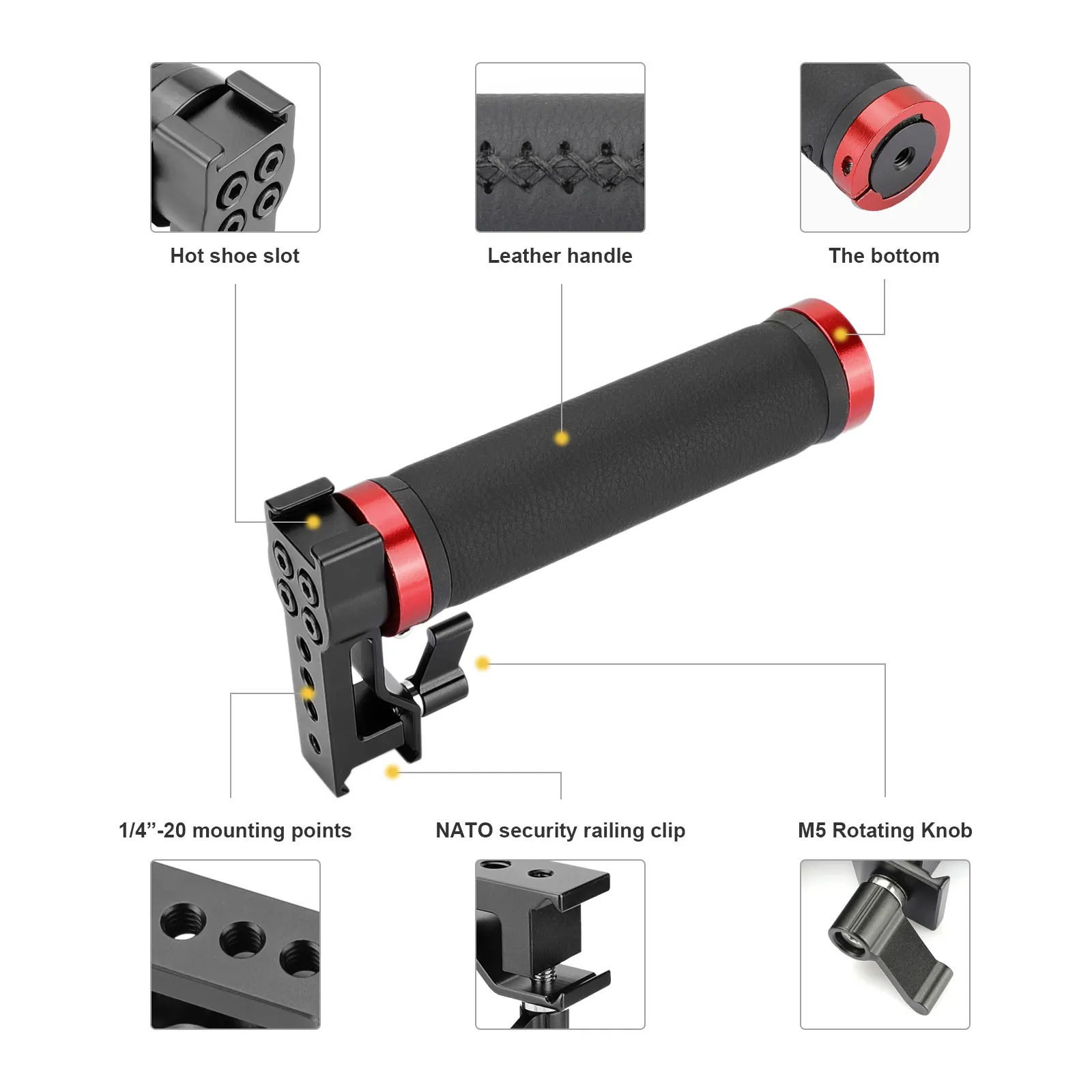 Hot shoe slot

Leather handle

The bottom

1/4”-20 mounting points

NATO security railing clip

M5 Rotating Knob