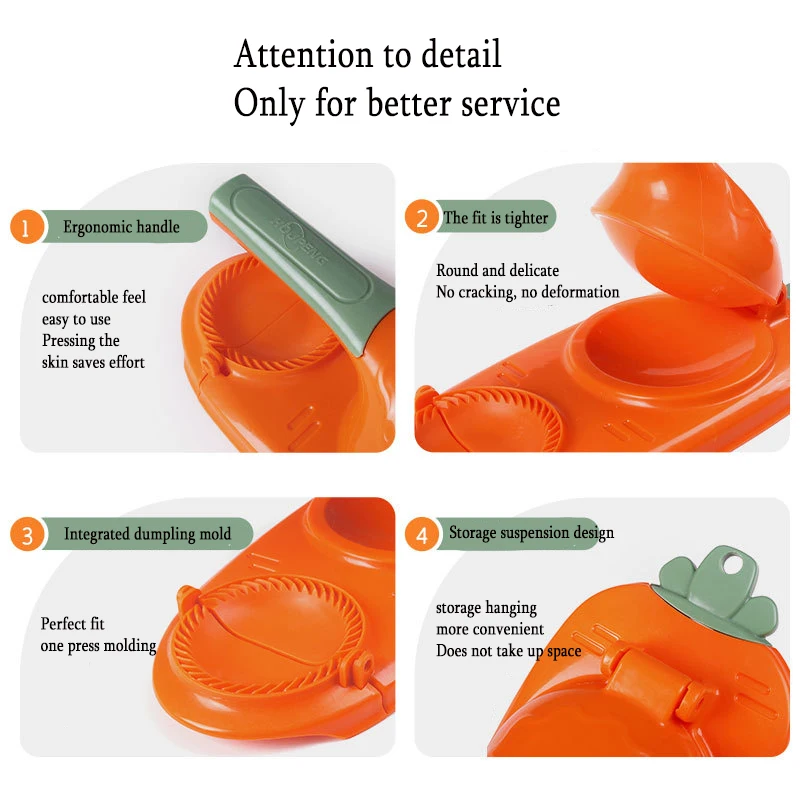 Attention to detail
Only for better service

1 Ergonomic handle

comfortable feel
easy to use
Pressing the skin saves effort

2 The fit is tighter

Round and delicate
No cracking, no deformation

3 Integrated dumpling mold

Perfect fit
one press molding

4 Storage suspension design

storage hanging
more convenient
Does not take up space