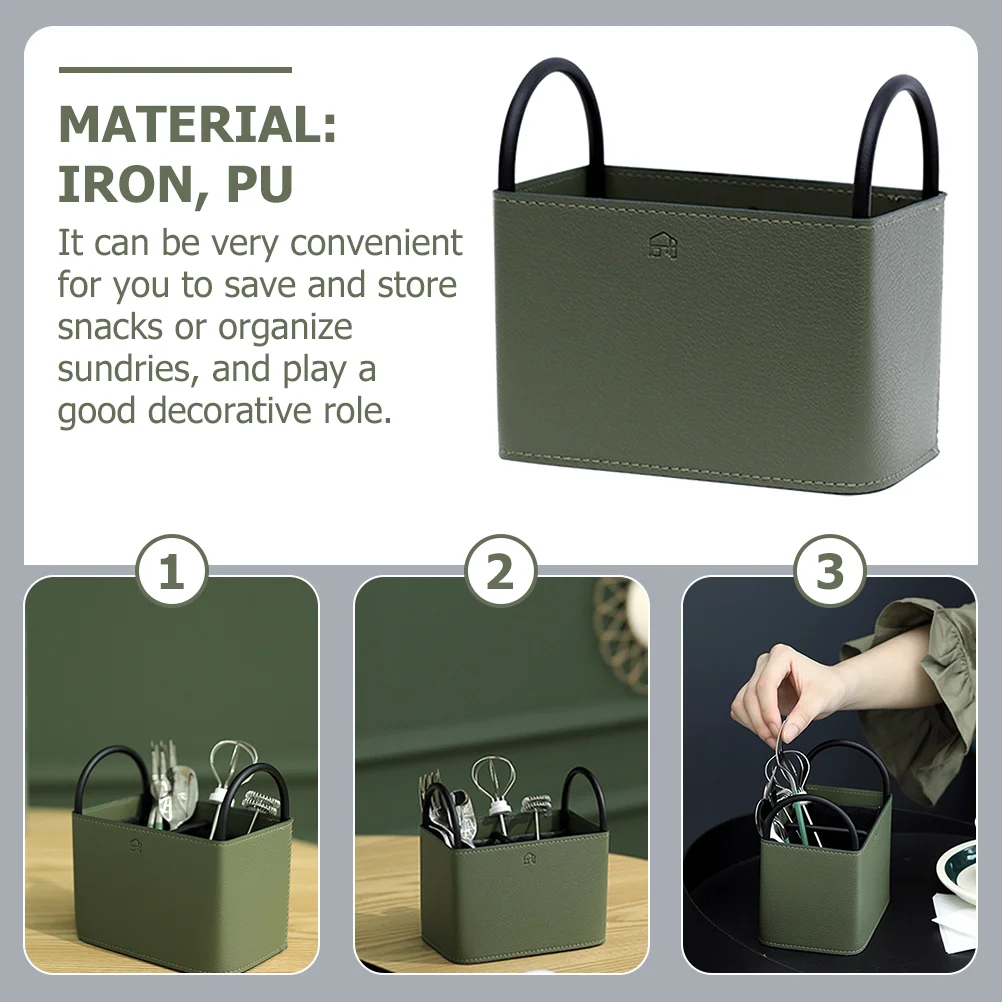 MATERIAL:
IRON, PU

It can be very convenient for you to save and store snacks or organize sundries, and play a good decorative role.

1

2

3