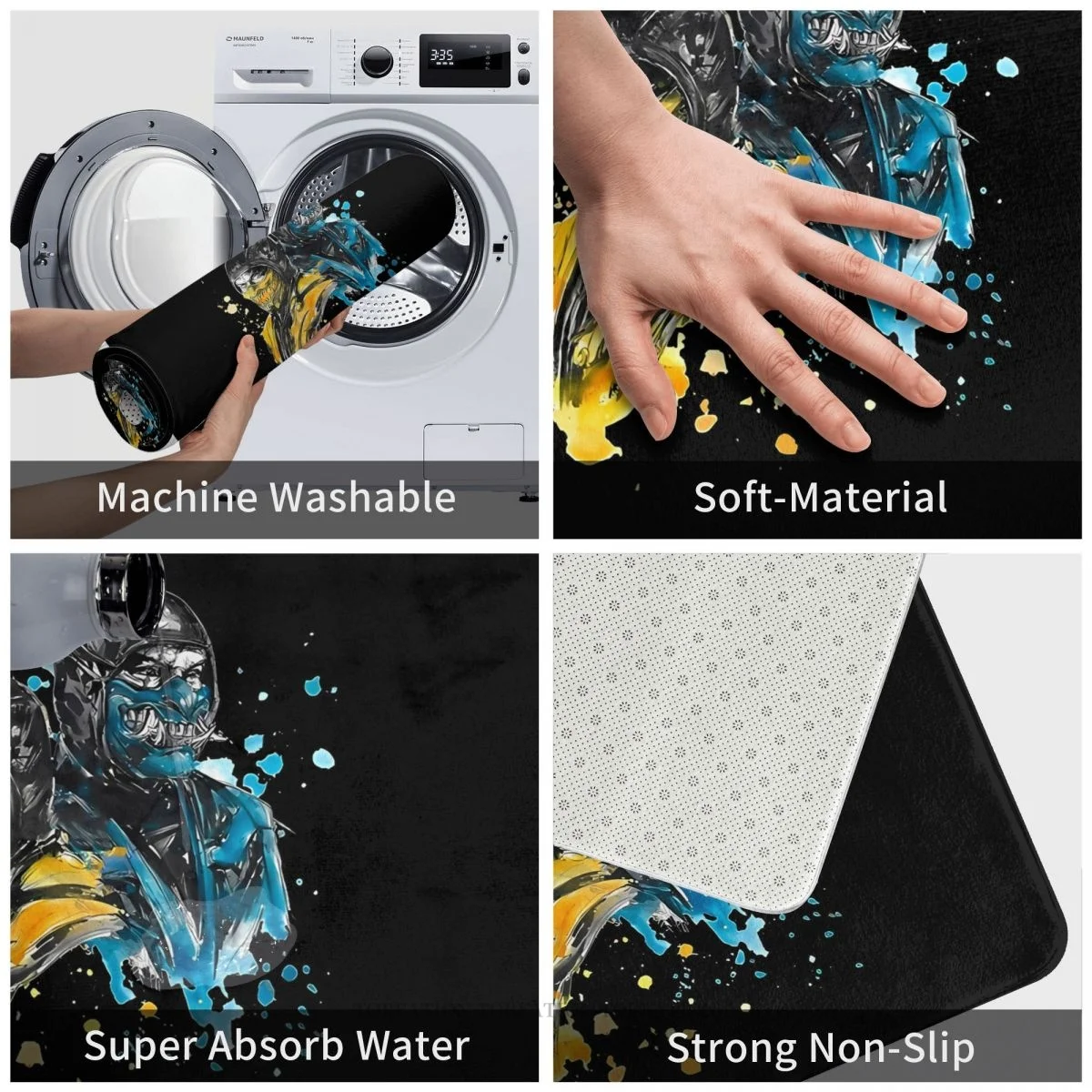 MAUNFELD

3:35

Machine Washable

Soft-Material

Super Absorb Water

Strong Non-Slip