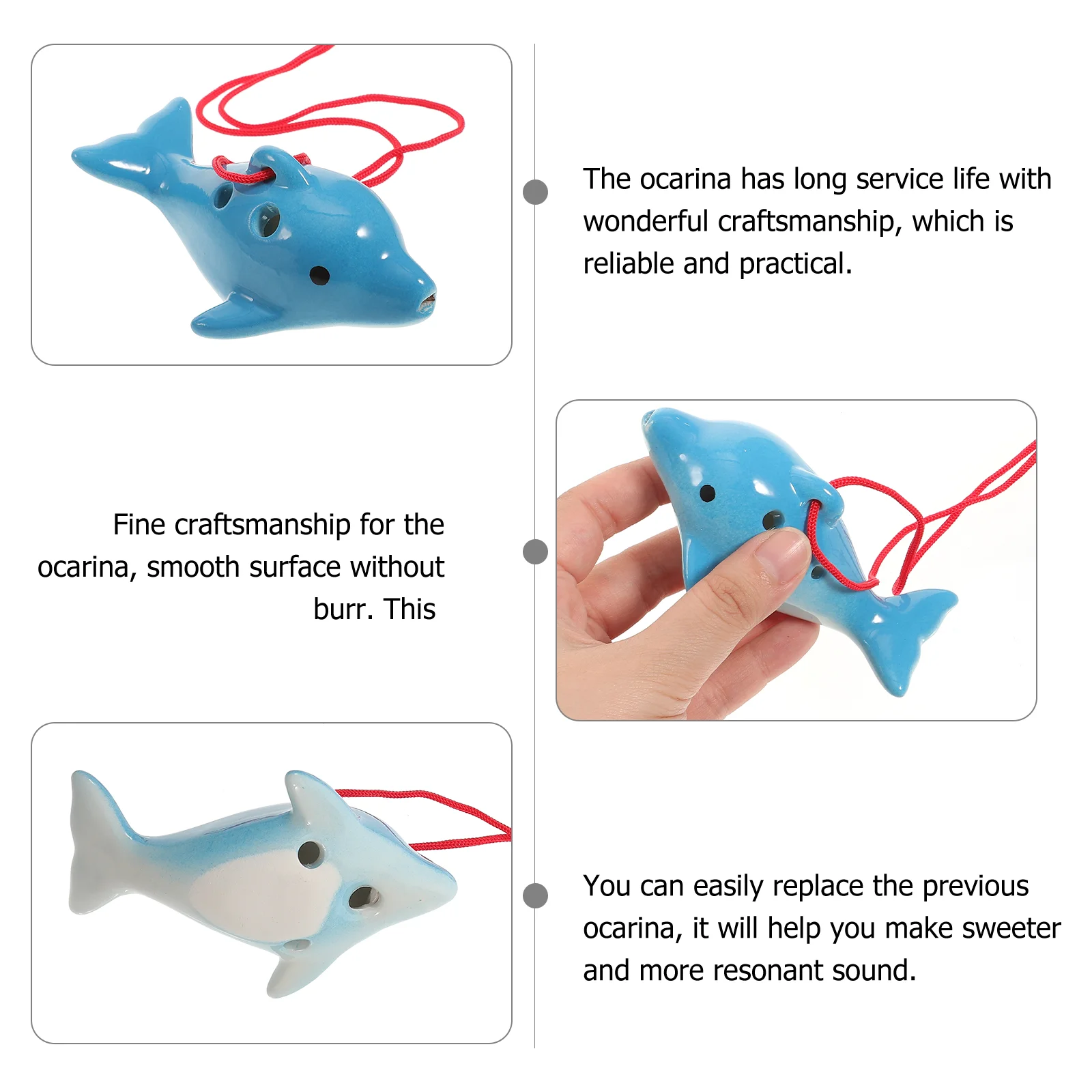 The ocarina has long service life with wonderful craftsmanship, which is reliable and practical.

Fine craftsmanship for the ocarina, smooth surface without burr. This

You can easily replace the previous ocarina, it will help you make sweeter and more resonant sound.