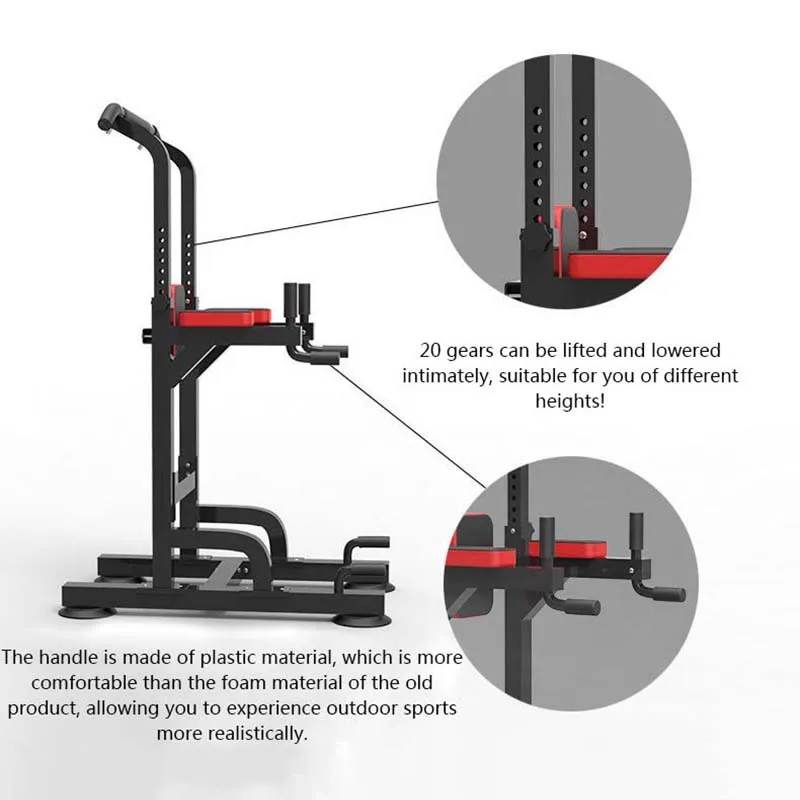 20 gears can be lifted and lowered intimately, suitable for you of different heights!

The handle is made of plastic material, which is more comfortable than the foam material of the old product, allowing you to experience outdoor sports more realistically.