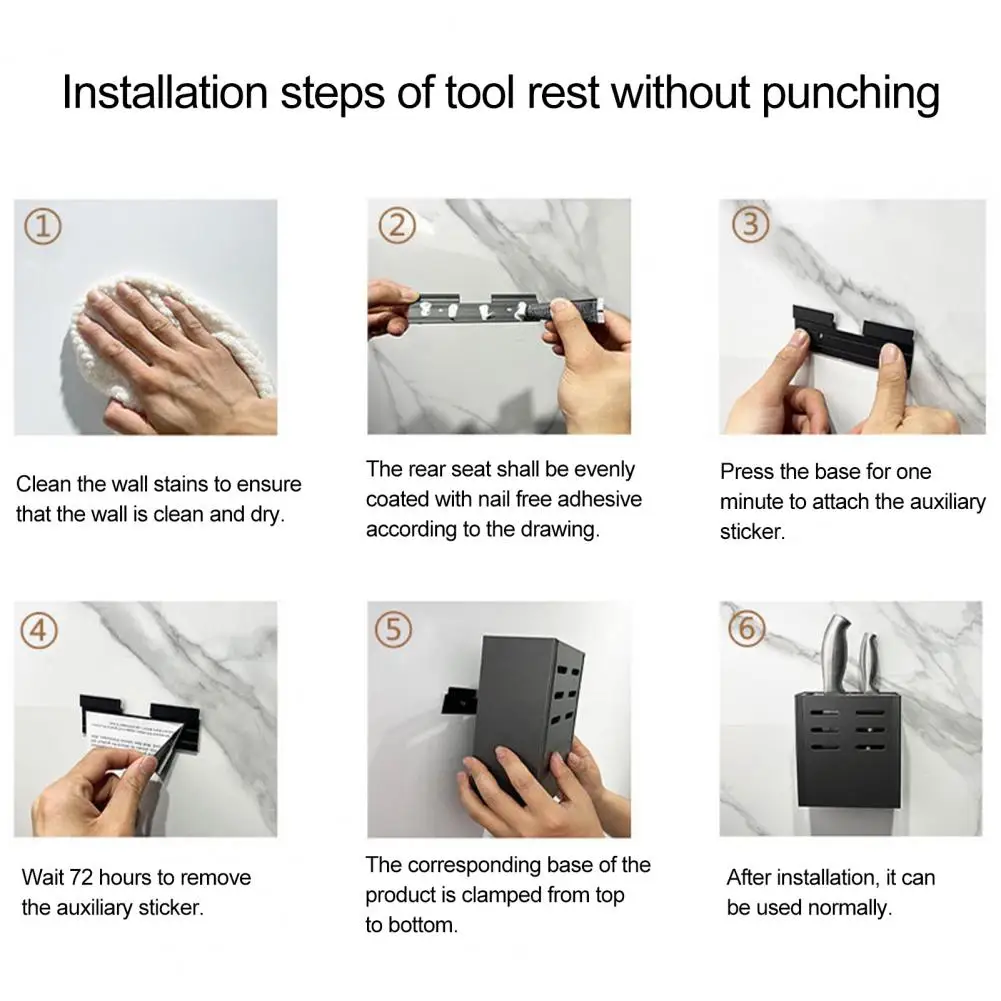 Installation steps of tool rest without punching

①

Clean the wall stains to ensure that the wall is clean and dry.

②

The rear seat shall be evenly coated with nail free adhesive according to the drawing.

③

Press the base for one minute to attach the auxiliary sticker.

④

Wait 72 hours to remove the auxiliary sticker.

⑤

The corresponding base of the product is clamped from top to bottom.

⑥

After installation, it can be used normally.