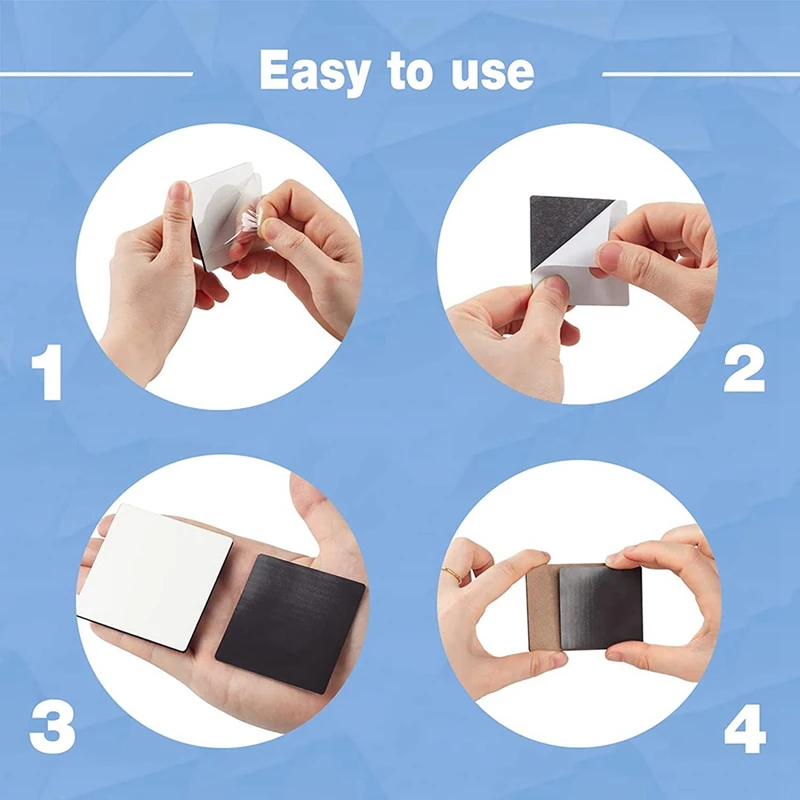 Easy to use

1

2

3

4