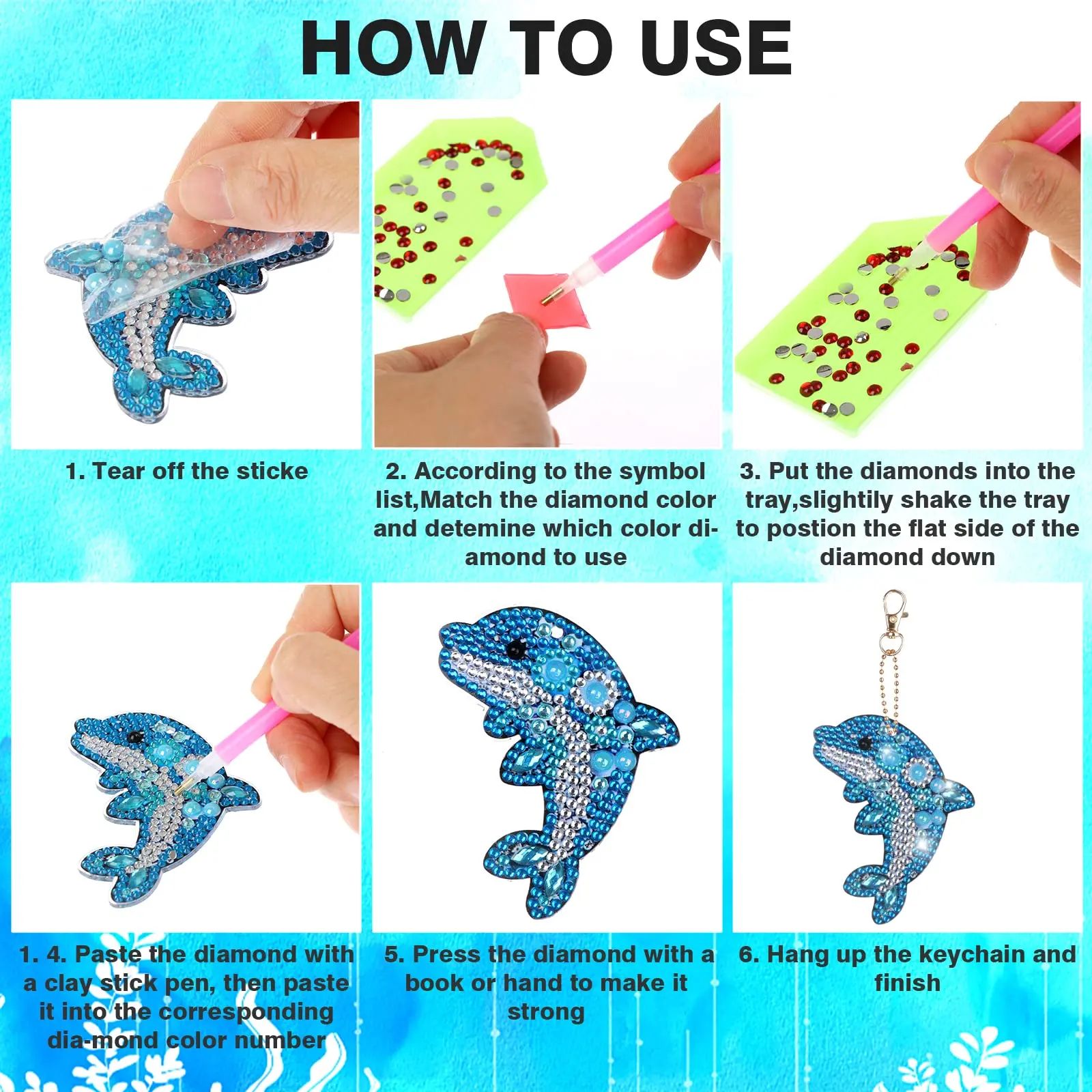 HOW TO USE

1. Tear off the sticke

2. According to the symbol list,Match the diamond color and detemine which color diamond to use

3. Put the diamonds into the tray,slightily shake the tray to postion the flat side of the diamond down

1. 4. Paste the diamond with a clay stick pen, then paste it into the corresponding dia-mond color number

5. Press the diamond with a book or hand to make it strong

6. Hang up the keychain and finish