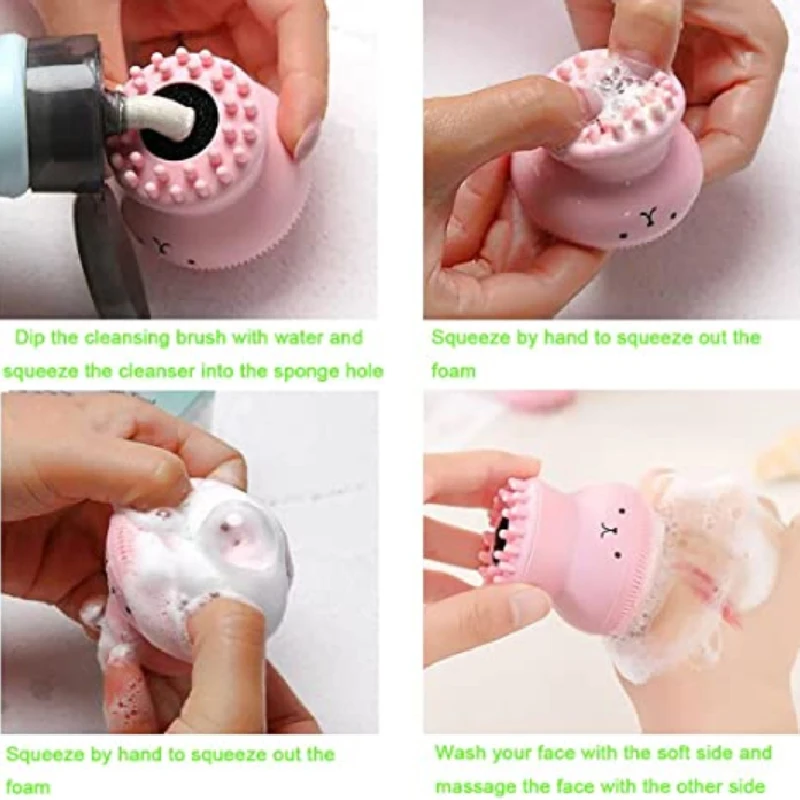 Dip the cleansing brush with water and squeeze the cleanser into the sponge hole

Squeeze by hand to squeeze out the foam

Squeeze by hand to squeeze out the foam

Wash your face with the soft side and massage the face with the other side