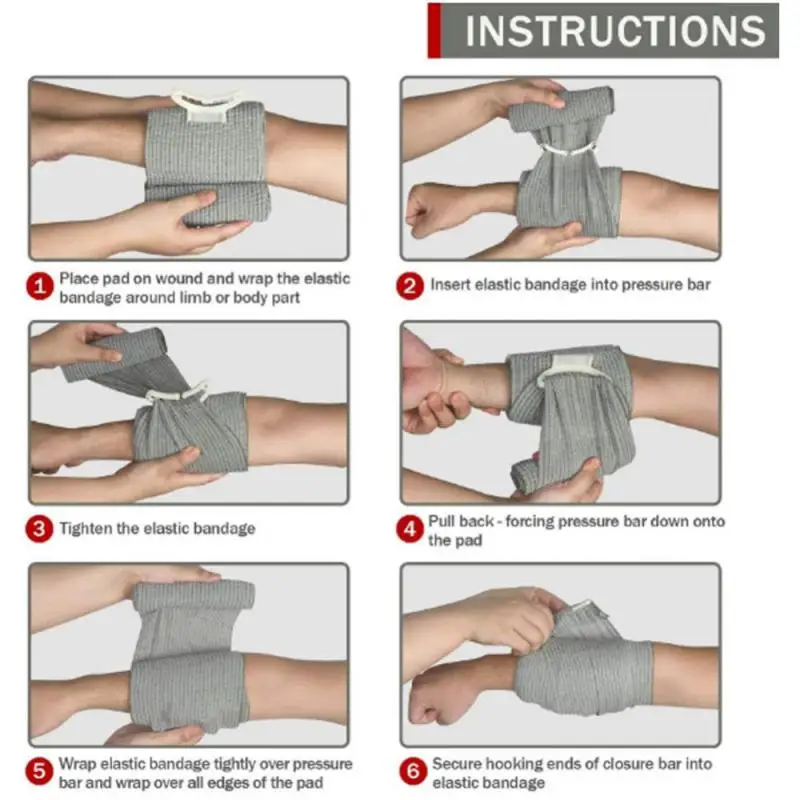 INSTRUCTIONS

1 Place pad on wound and wrap the elastic bandage around limb or body part

2 Insert elastic bandage into pressure bar

3 Tighten the elastic bandage

4 Pull back - forcing pressure bar down onto the pad

5 Wrap elastic bandage tightly over pressure bar and wrap over all edges of the pad

6 Secure hooking ends of closure bar into elastic bandage