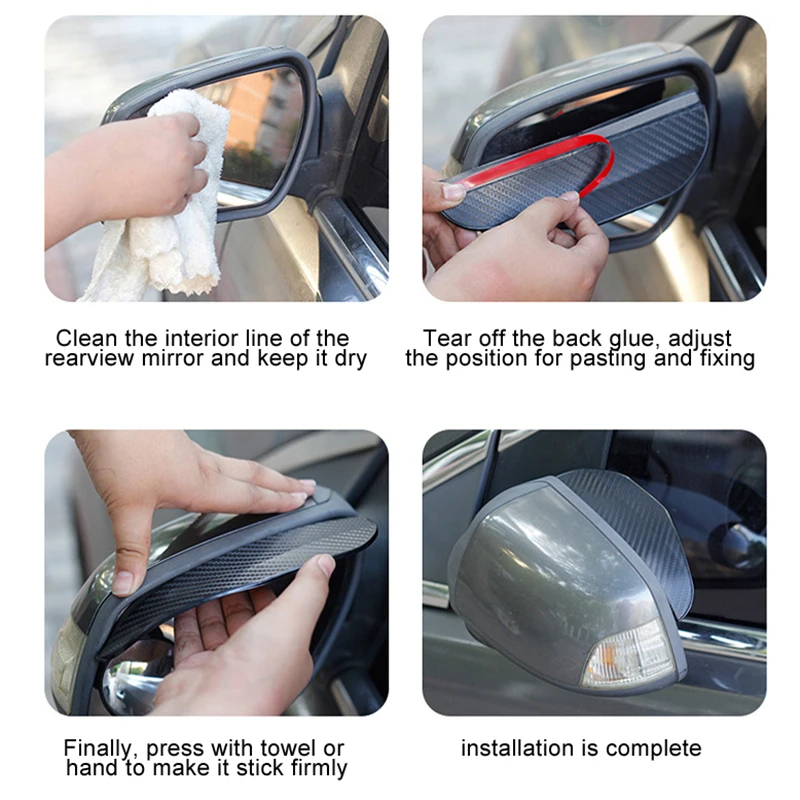 Clean the interior line of the rearview mirror and keep it dry

Tear off the back glue, adjust the position for pasting and fixing

Finally, press with towel or hand to make it stick firmly

installation is complete