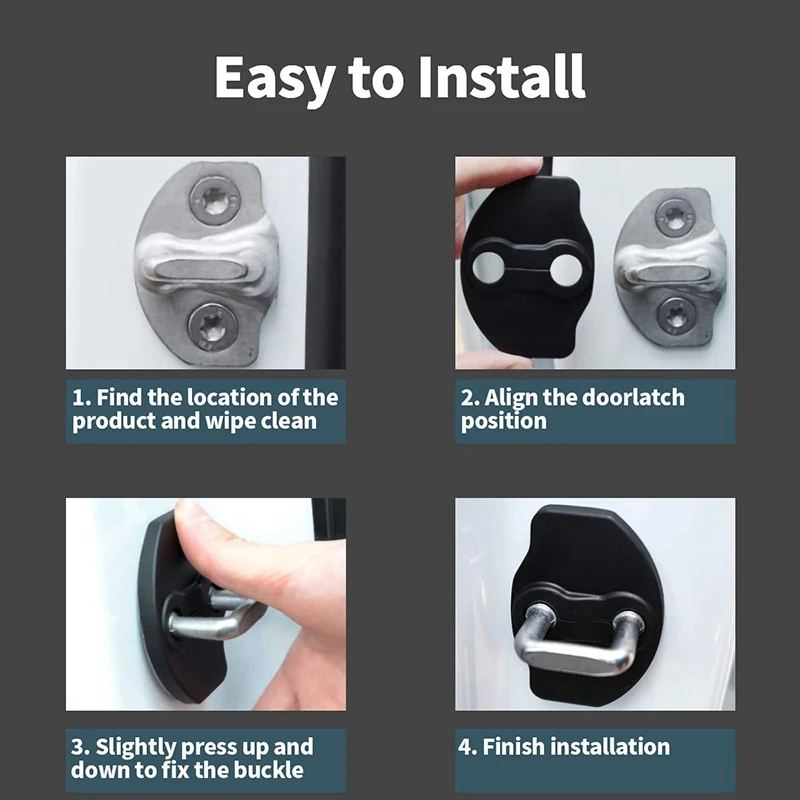 Easy to Install

1. Find the location of the product and wipe clean

2. Align the doorlatch position

3. Slightly press up and down to fix the buckle

4. Finish installation