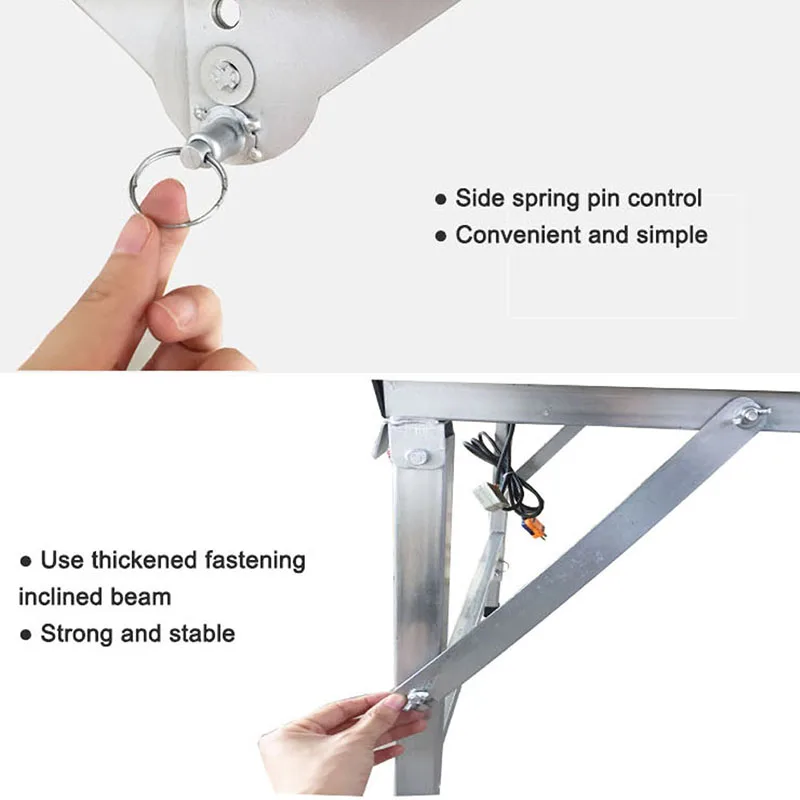 ● Side spring pin control
● Convenient and simple

● Use thickened fastening inclined beam
● Strong and stable