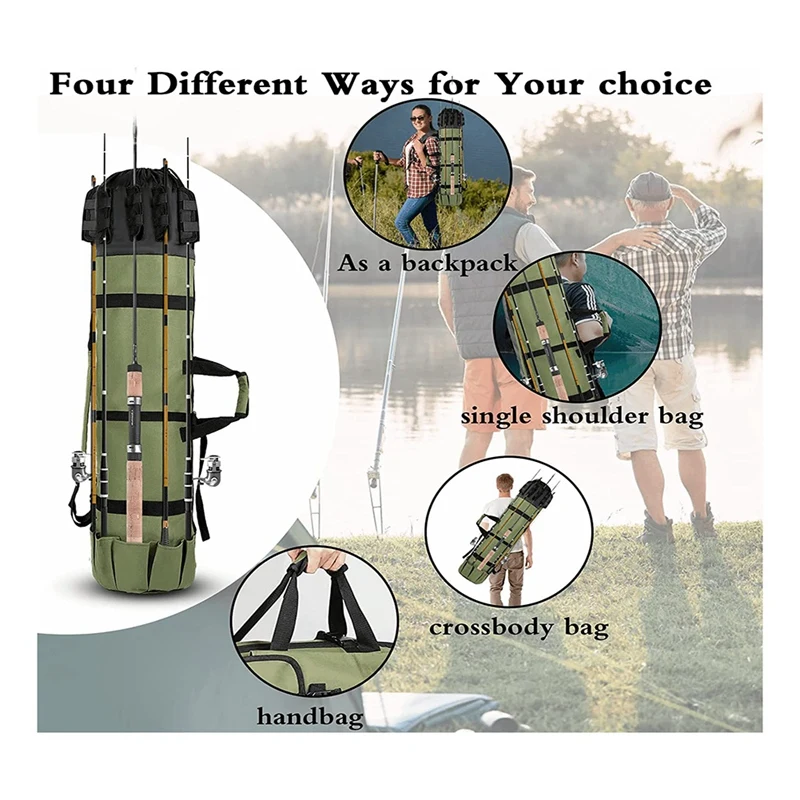 Four Different Ways for Your choice

As a backpack

single shoulder bag

crossbody bag

handbag