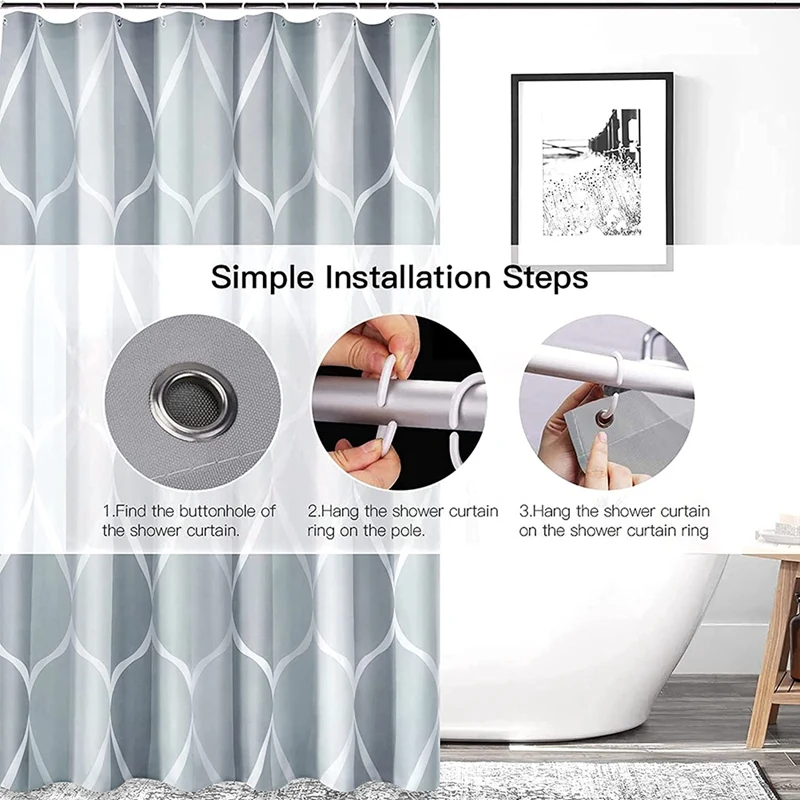 Simple Installation Steps

1.Find the buttonhole of the shower curtain.

2.Hang the shower curtain ring on the pole.

3.Hang the shower curtain on the shower curtain ring